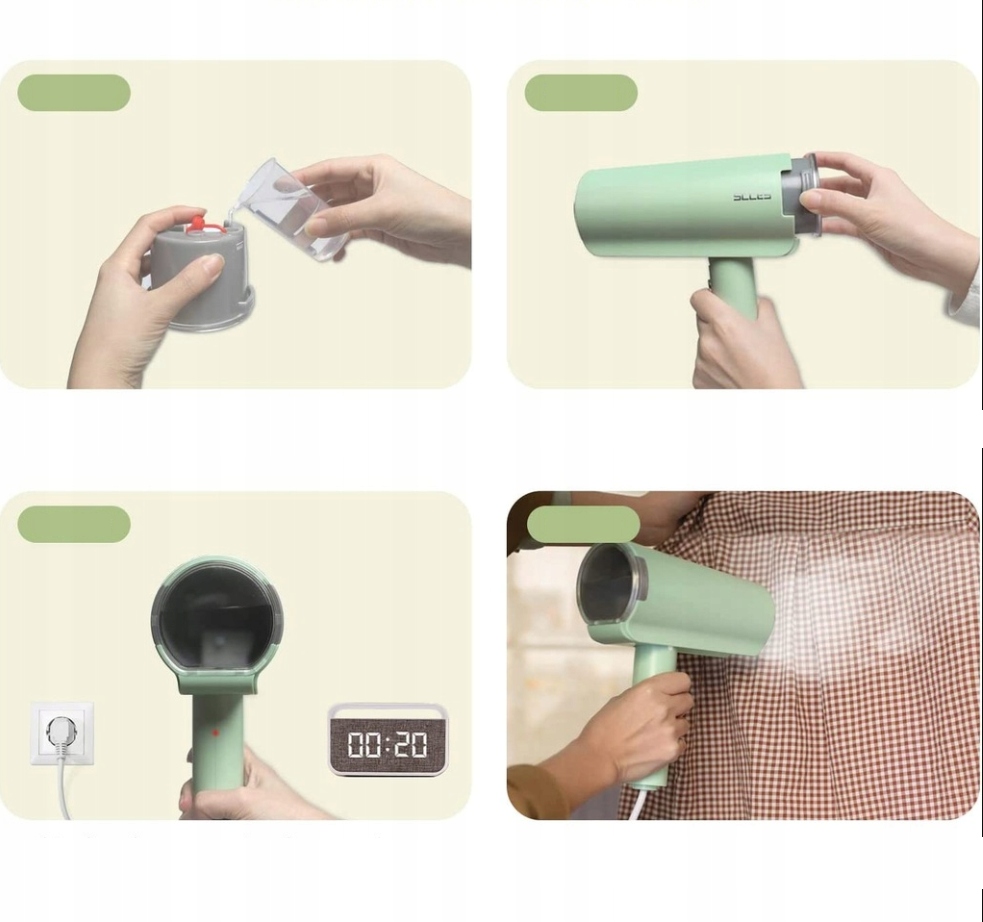 SLLES

00:20