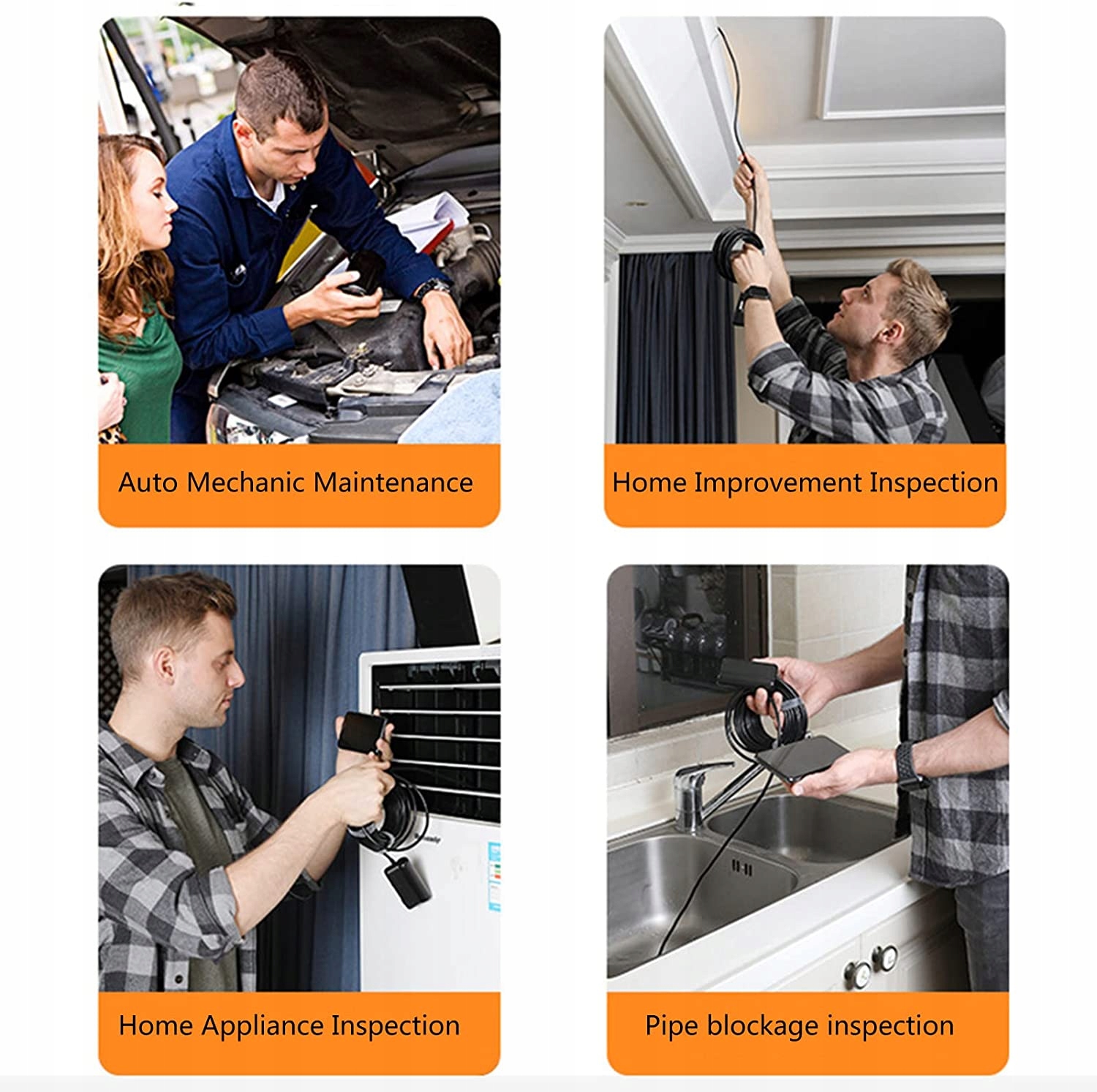 Auto Mechanic Maintenance

Home Improvement Inspection

Home Appliance Inspection

Pipe blockage inspection