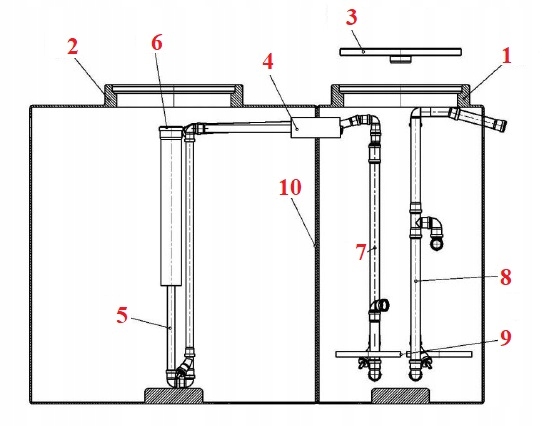 3
2
6
4
1
10
7
8
5
9