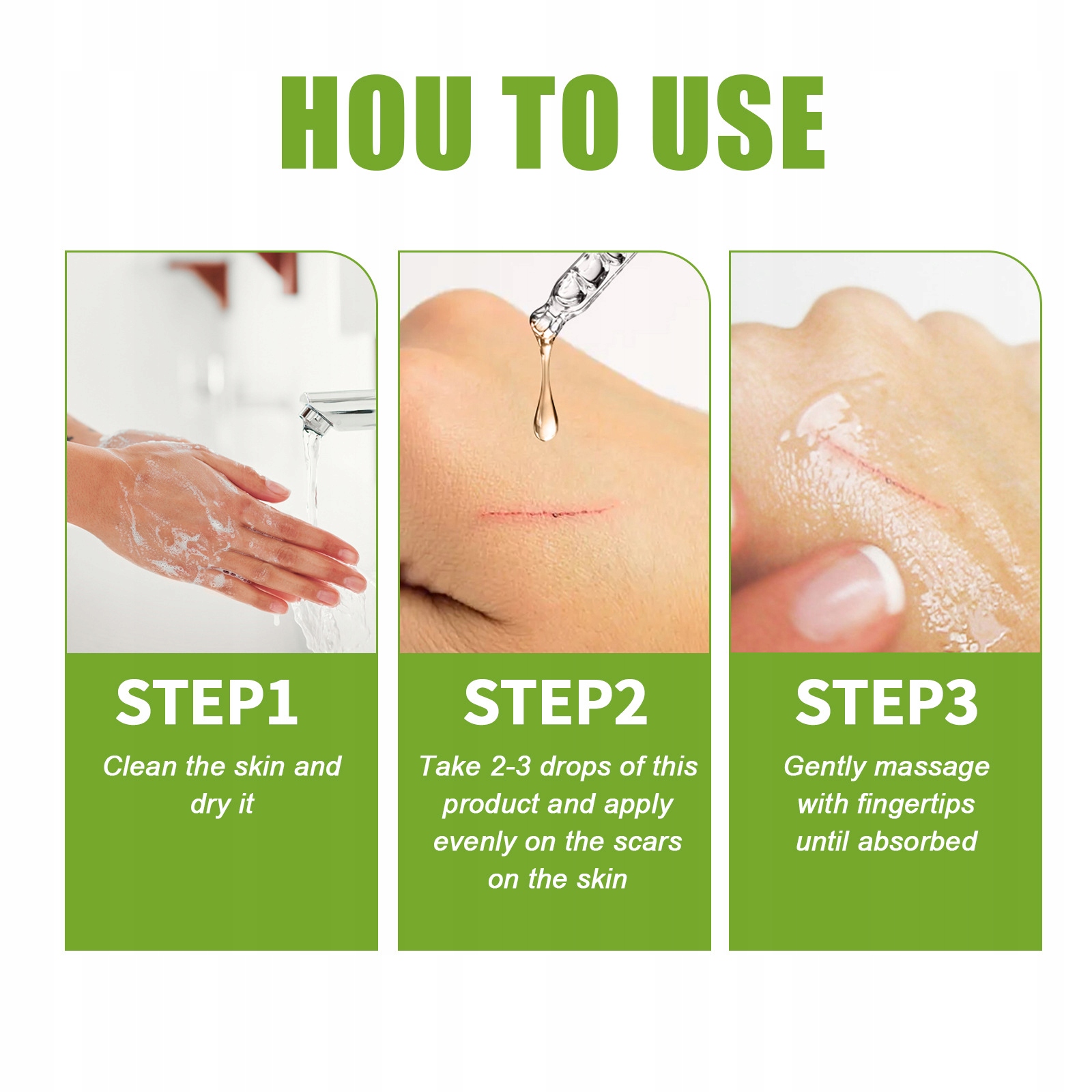 HOU TO USE

STEP1

Clean the skin and dry it

STEP2

Take 2-3 drops of this product and apply evenly on the scars on the skin

STEP3

Gently massage with fingertips until absorbed