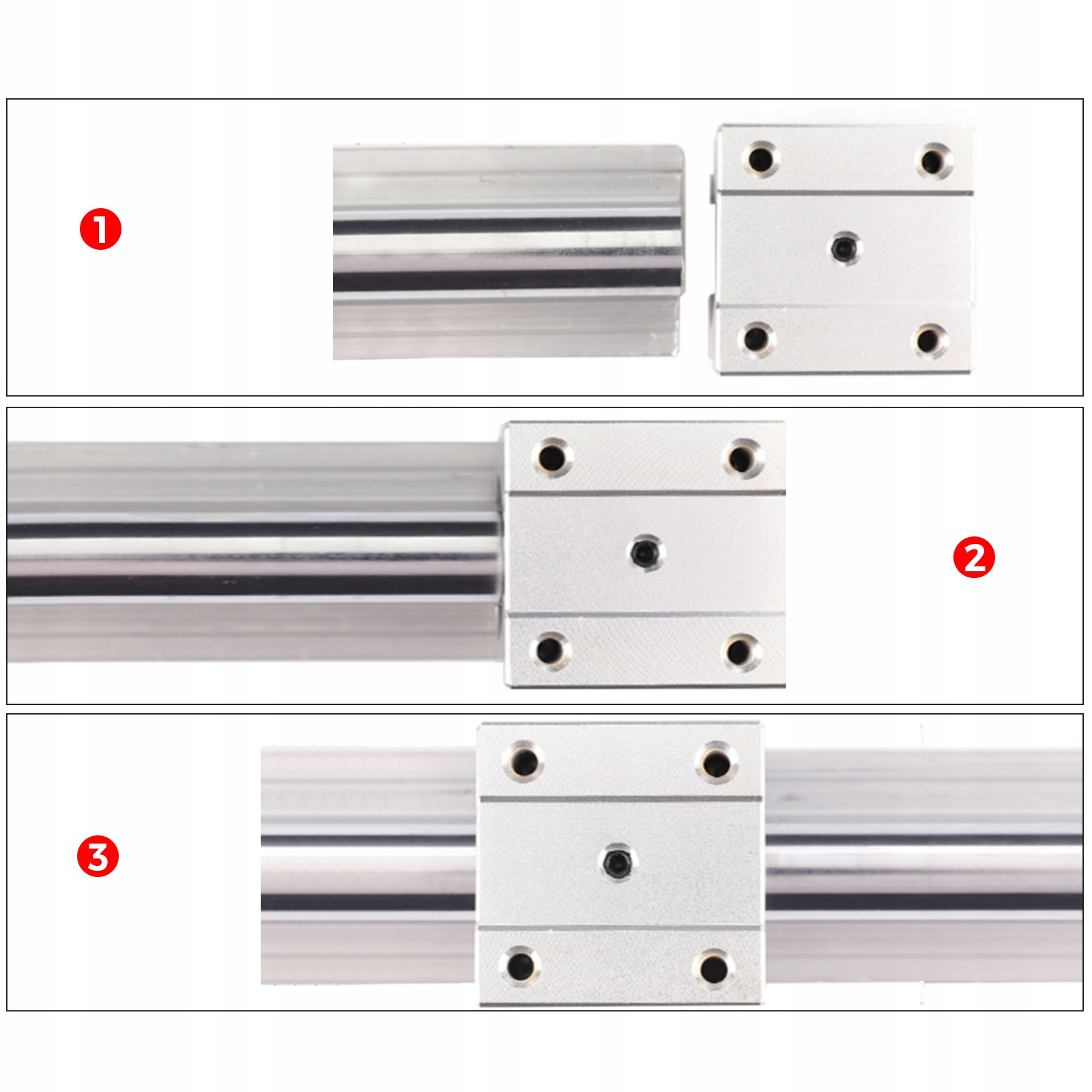 1

2

3