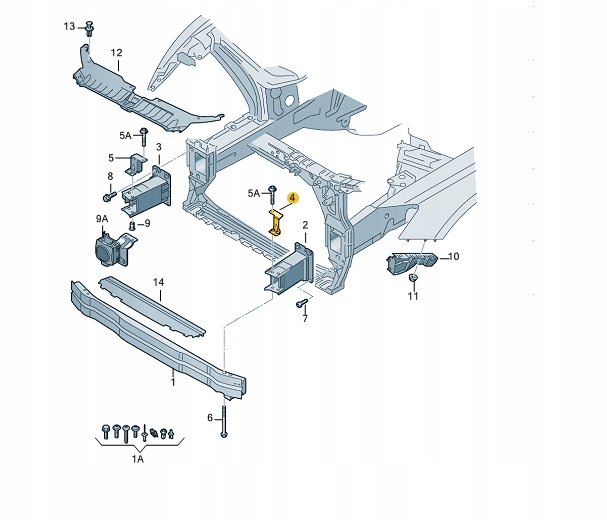 13
12
5A
3
5
8
9A
9
5A
4
2
10
11
14
7
1
6
1A