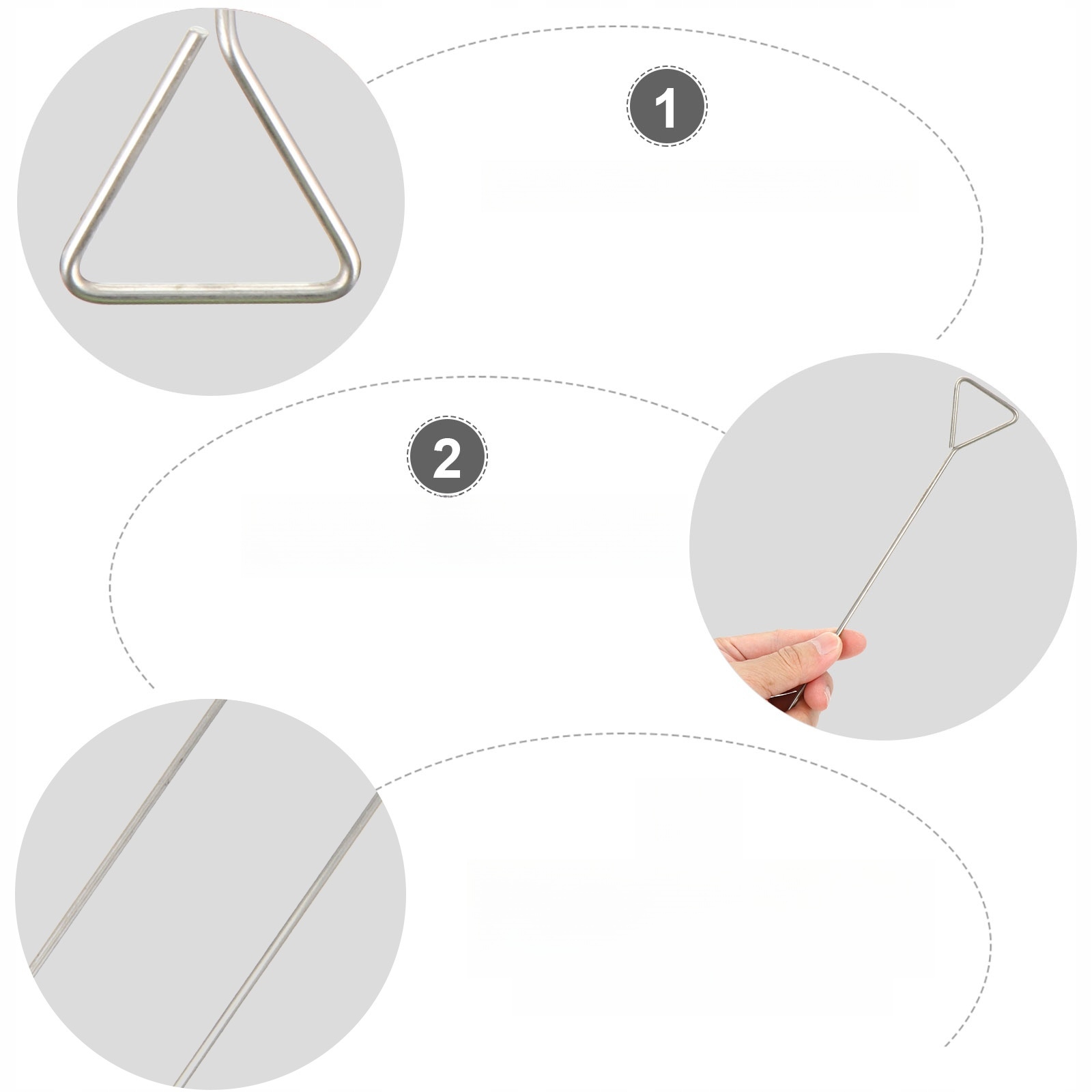 1

2