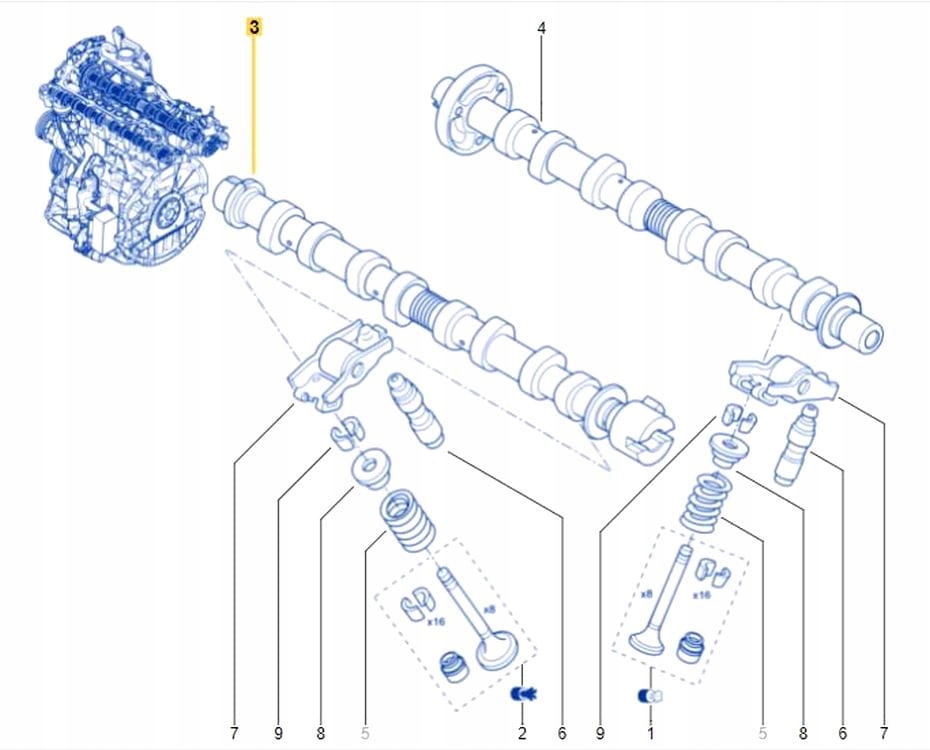 3
4
x16
x8
x8
x16
7
9
8
5
2
6
9
1
5
8
6
7