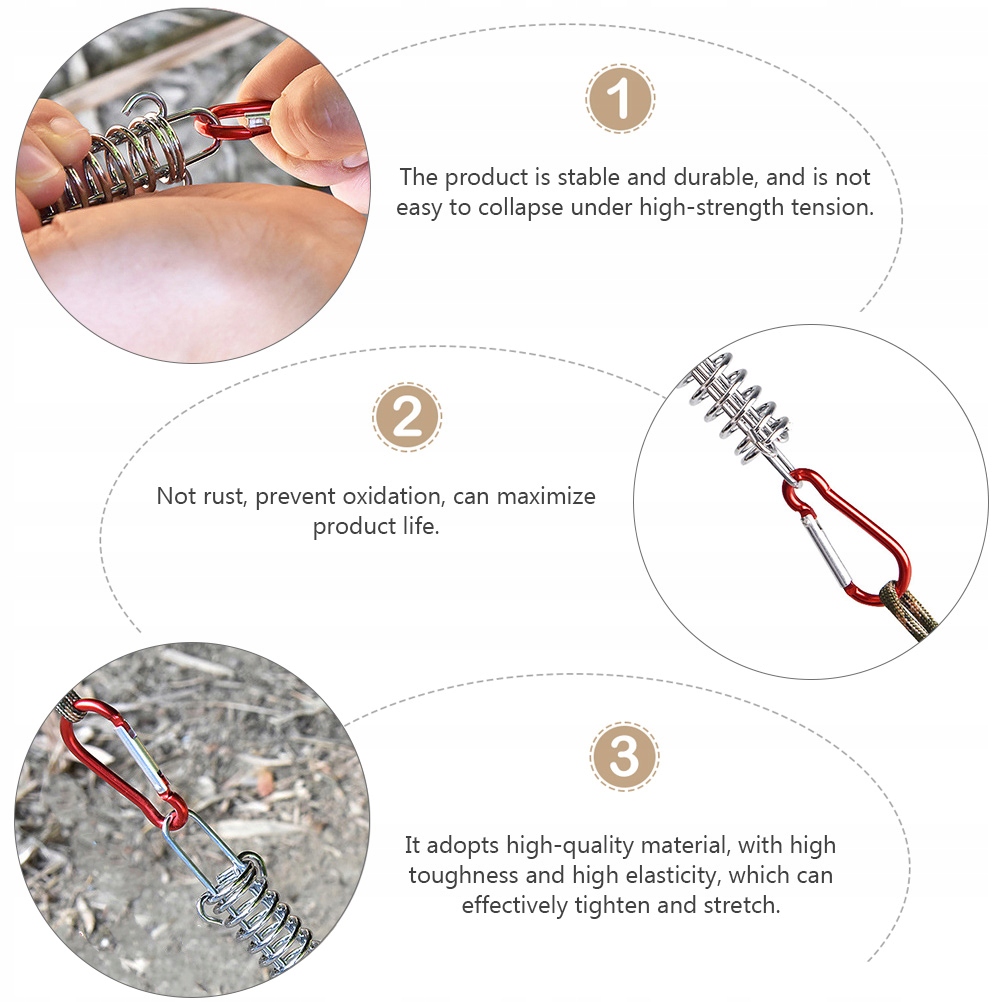 1

The product is stable and durable, and is not easy to collapse under high-strength tension.

2

Not rust, prevent oxidation, can maximize product life.

3

It adopts high-quality material, with high toughness and high elasticity, which can effectively tighten and stretch.