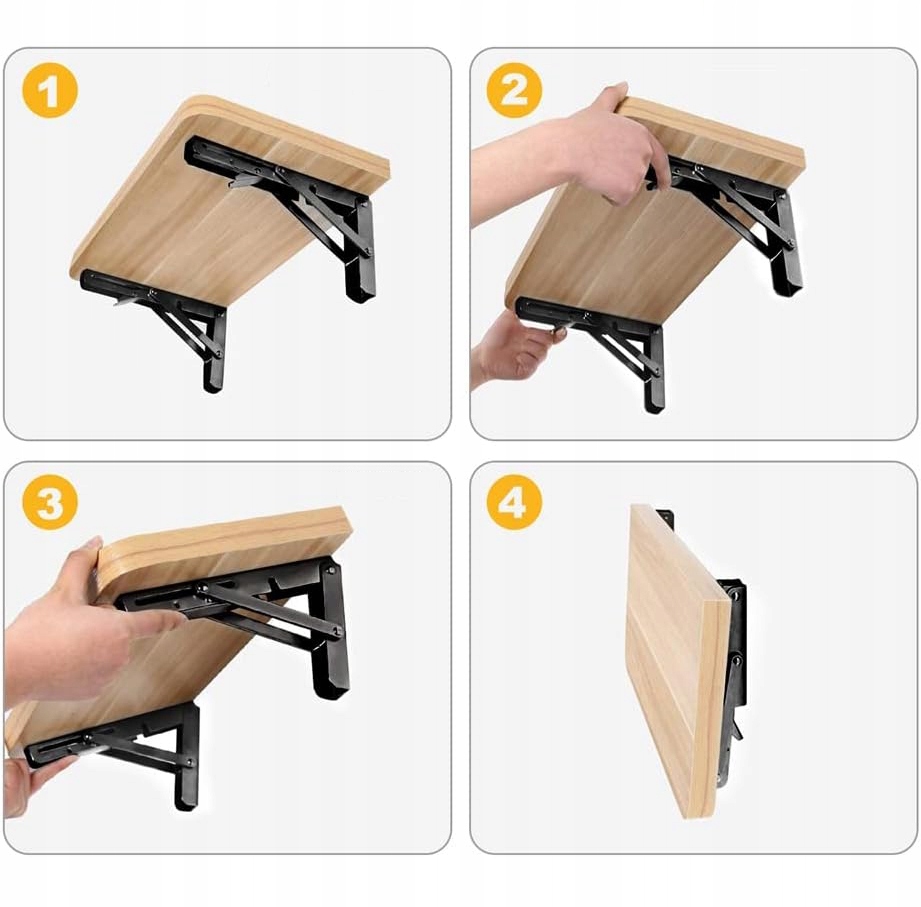 1

2

3

4