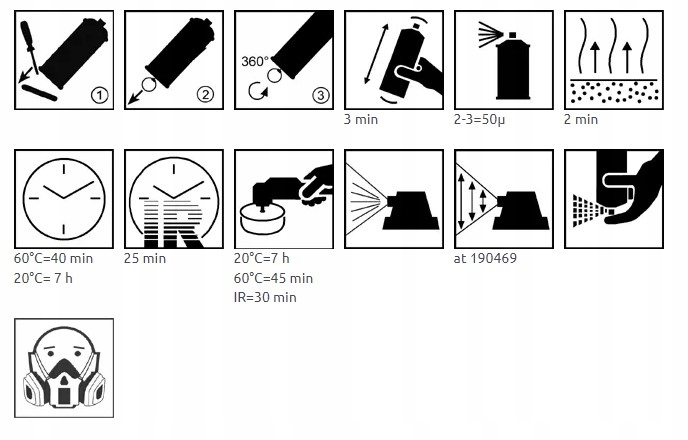 ① ② 360° ③

3 min

2-3=50μ

2 min

60°C=40 min
20°C= 7 h

IR
25 min

20°C=7 h
60°C=45 min
IR=30 min

at 190469