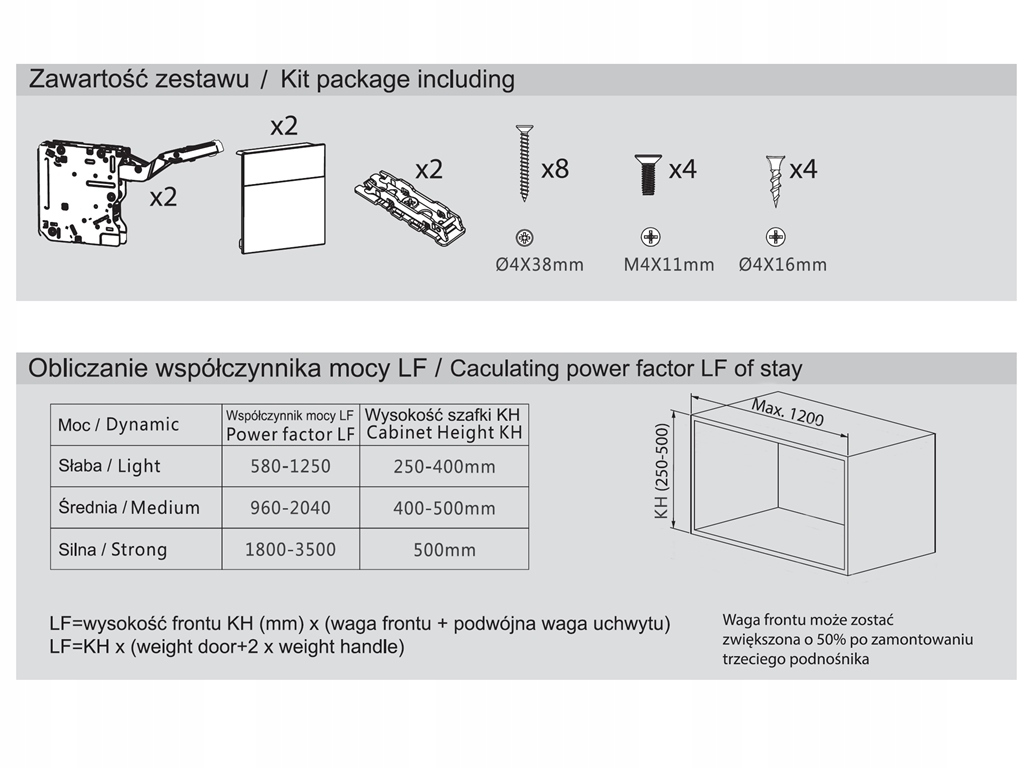 Zawartość zestawu / Kit package including

x2

x2

x2

x8

x4

x4

Ø4X38mm

M4X11mm

Ø4X16mm

Obliczanie współczynnika mocy LF / Caculating power factor LF of stay

| Moc / Dynamic | Współczynnik mocy LF Power factor LF | Wysokość szafki KH Cabinet Height KH |
|---|---|---|
| Słaba / Light | 580-1250 | 250-400mm |
| Średnia / Medium | 960-2040 | 400-500mm |
| Silna / Strong | 1800-3500 | 500mm |

Max. 1200

KH (250-500)

LF=wysokość frontu KH (mm) x (waga frontu + podwójna waga uchwytu)
LF=KH x (weight door+2 x weight handle)

Waga frontu może zostać zwiększona o 50% po zamontowaniu trzeciego podnośnika