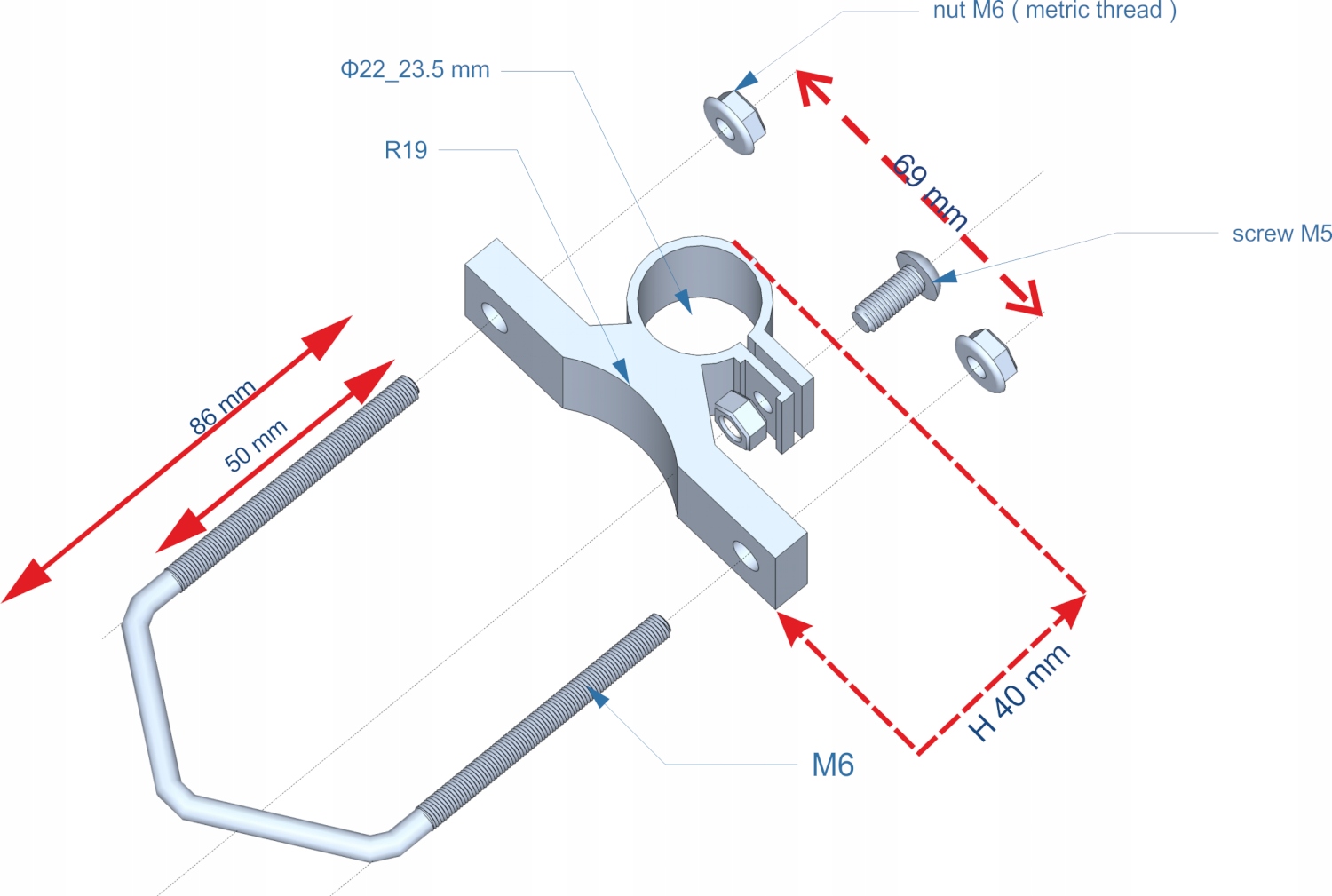 nut M6 ( metric thread )

Φ22_23.5 mm

R19

69 mm

screw M5

86 mm

50 mm

H 40 mm

M6