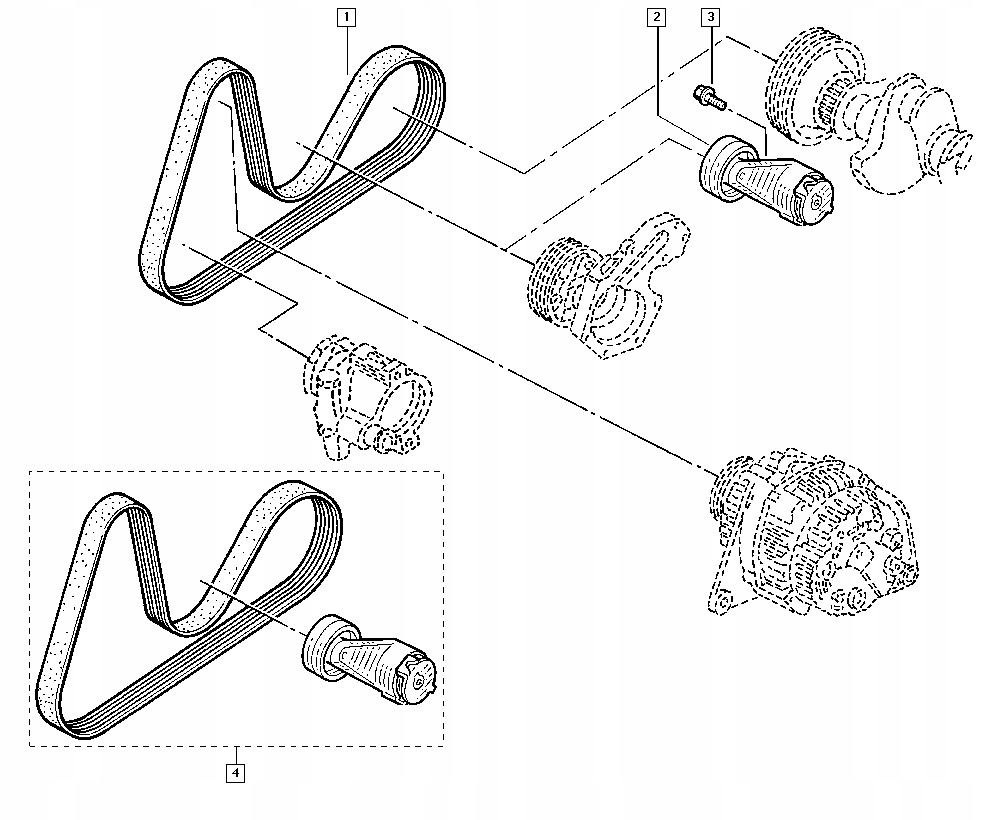 1
2
3
4