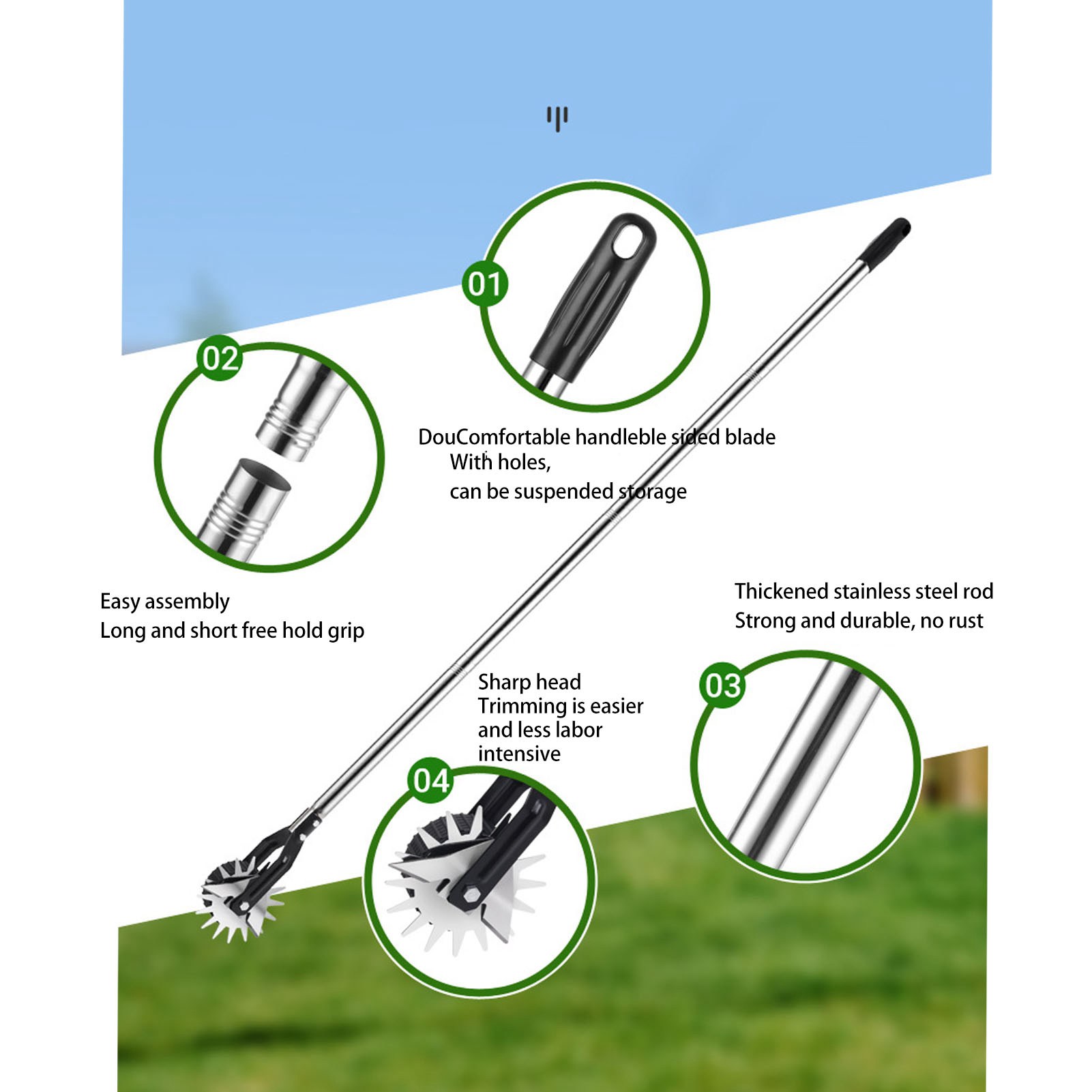 01

02

DouComfortable handleble sided blade
With holes,
can be suspended storage

Easy assembly
Long and short free hold grip

Thickened stainless steel rod
Strong and durable, no rust

Sharp head
Trimming is easier
and less labor
intensive

03

04