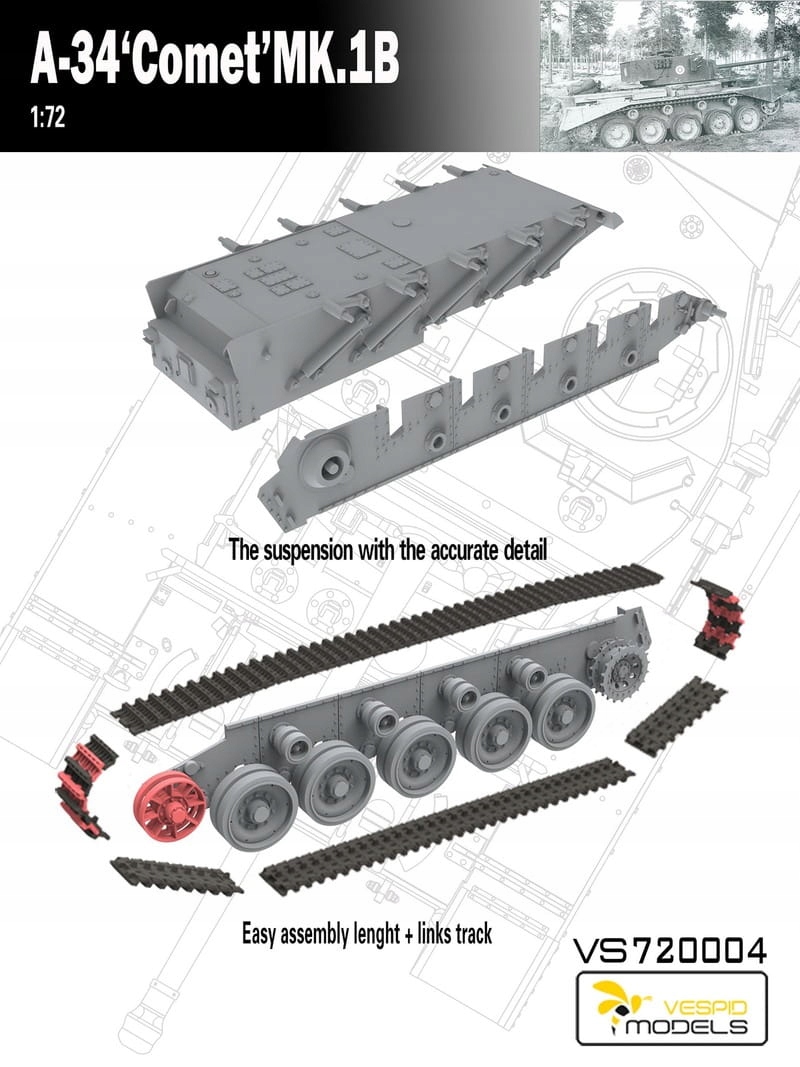 A-34'Comet'MK.1B
1:72

The suspension with the accurate detail

Easy assembly lenght + links track

VS720004

VESPID MODELS