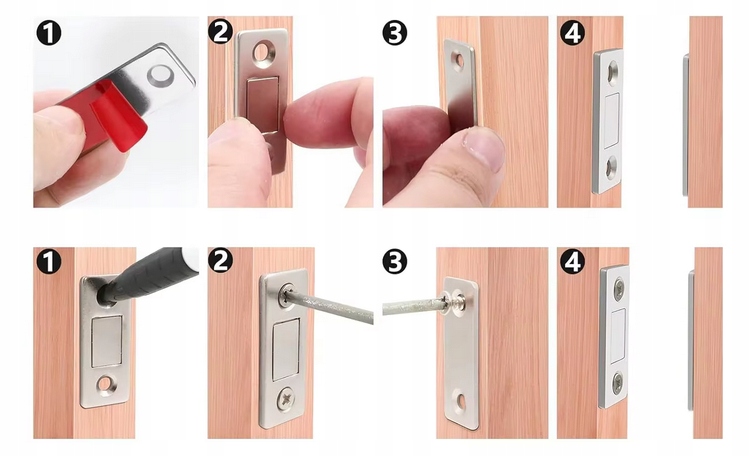 1
2
3
4
1
2
3
4