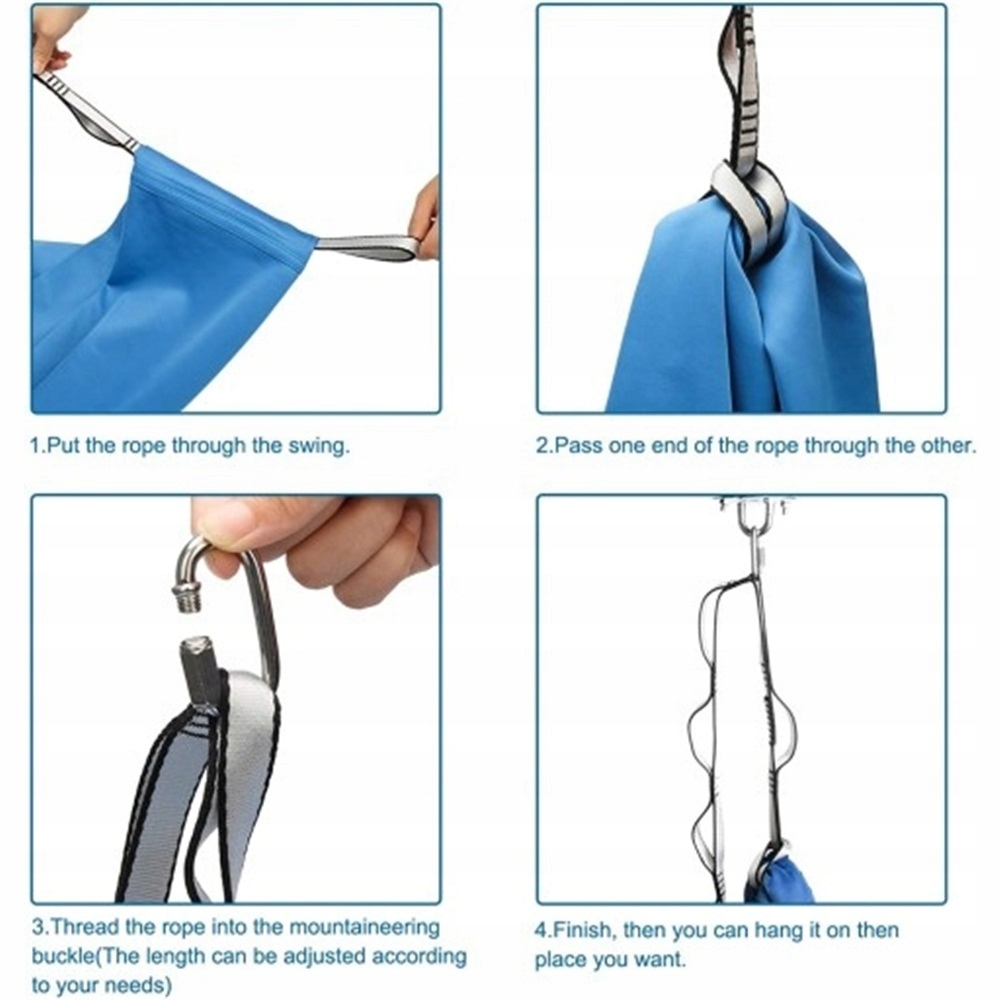 1.Put the rope through the swing.

2.Pass one end of the rope through the other.

3.Thread the rope into the mountaineering buckle(The length can be adjusted according to your needs)

4.Finish, then you can hang it on then place you want.