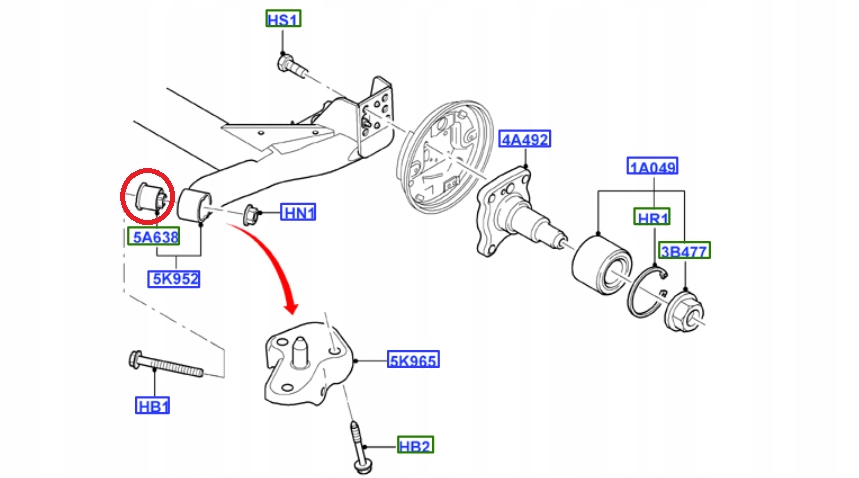 HS1
4A492
1A049
HR1
3B477
HN1
5A638
5K952
5K965
HB1
HB2