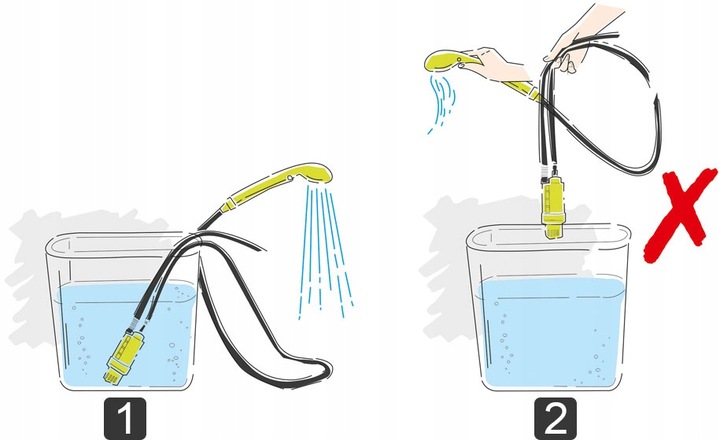 1

2