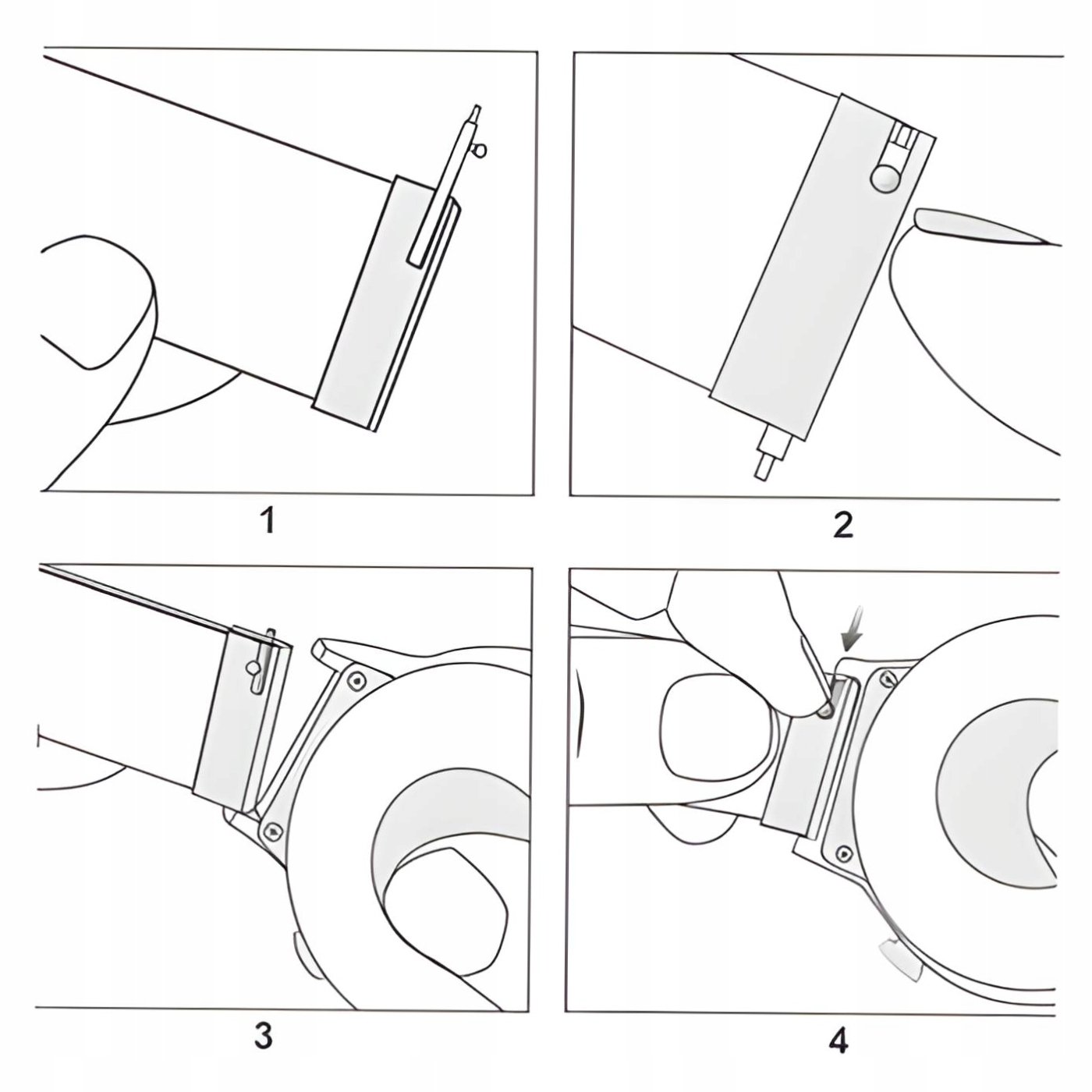 1

2

3

4