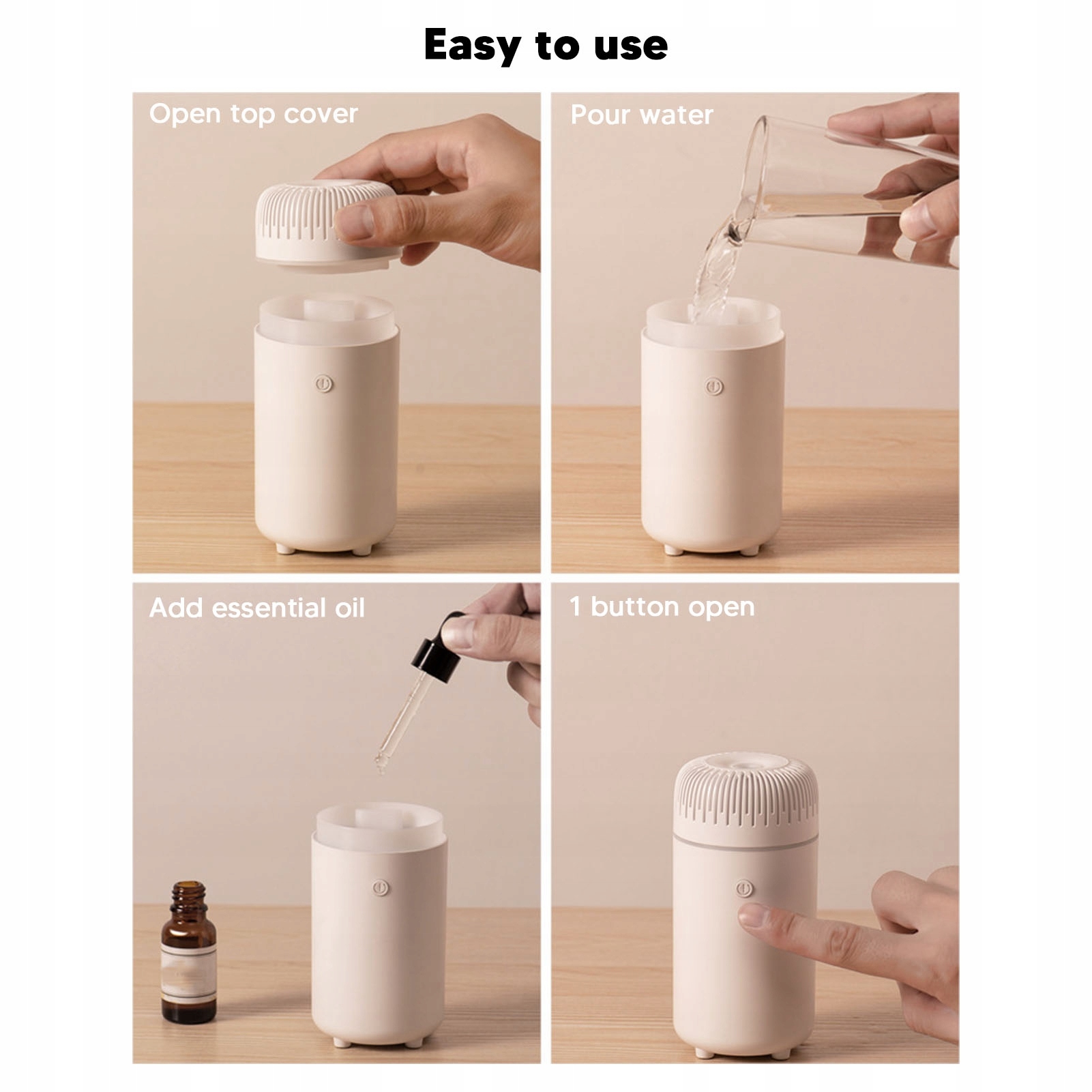 Easy to use

Open top cover

Pour water

Add essential oil

1 button open