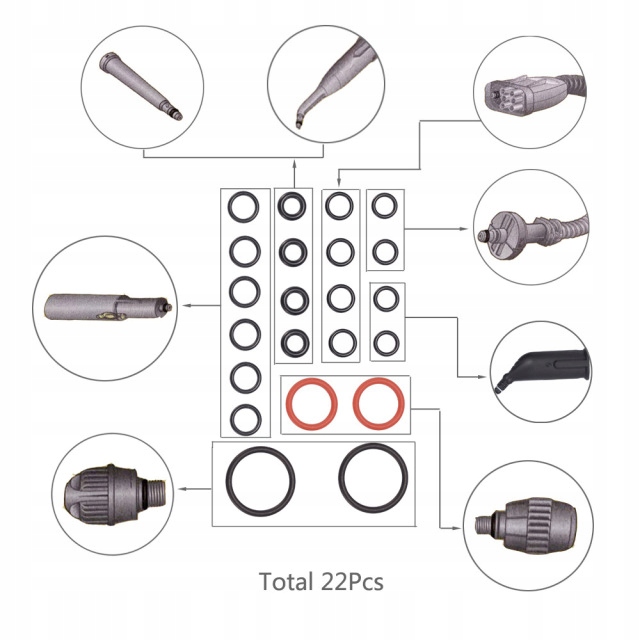 Total 22Pcs