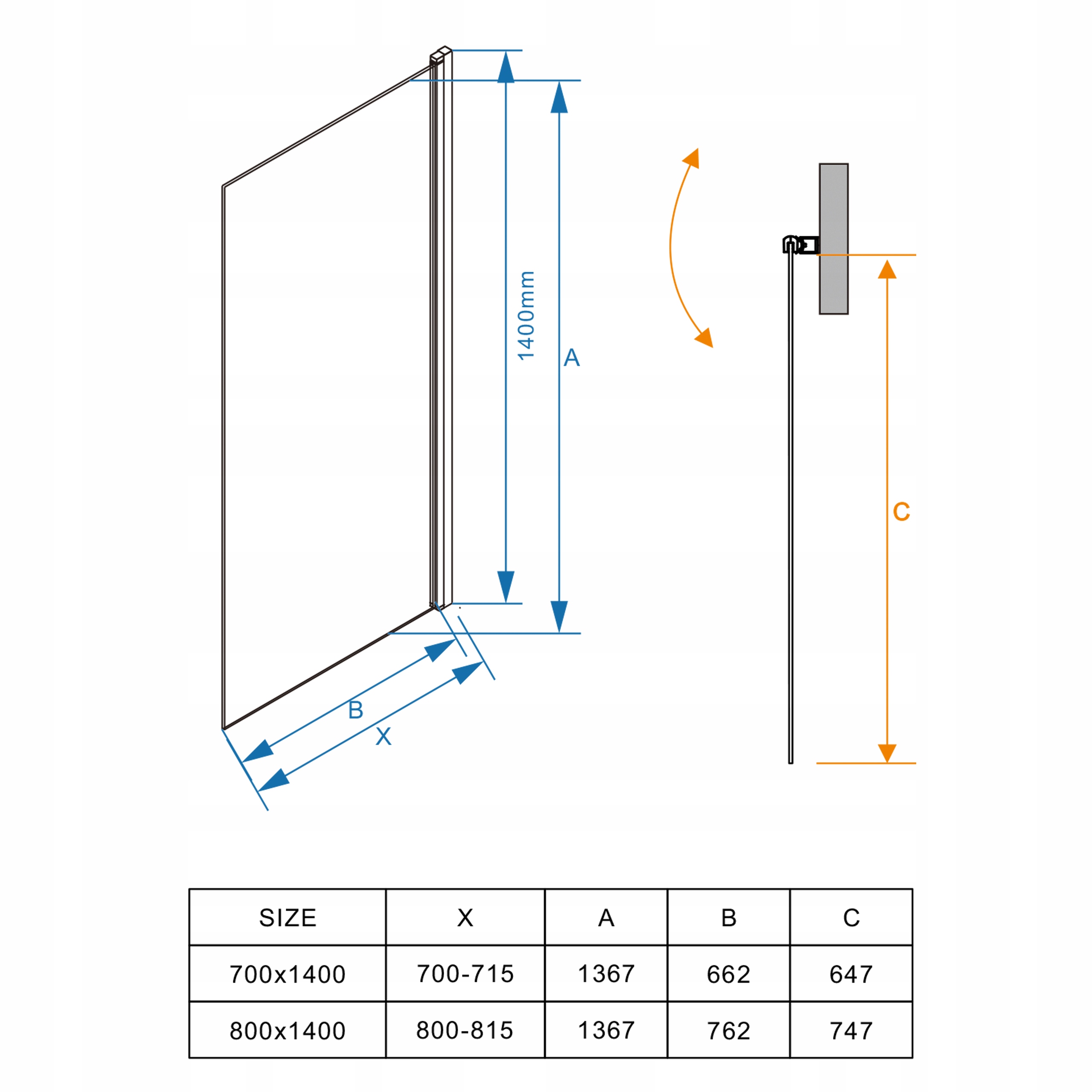 1400mm

A

B

X

C

| SIZE | X | A | B | C |
|---|---|---|---|---|
| 700x1400 | 700-715 | 1367 | 662 | 647 |
| 800x1400 | 800-815 | 1367 | 762 | 747 |