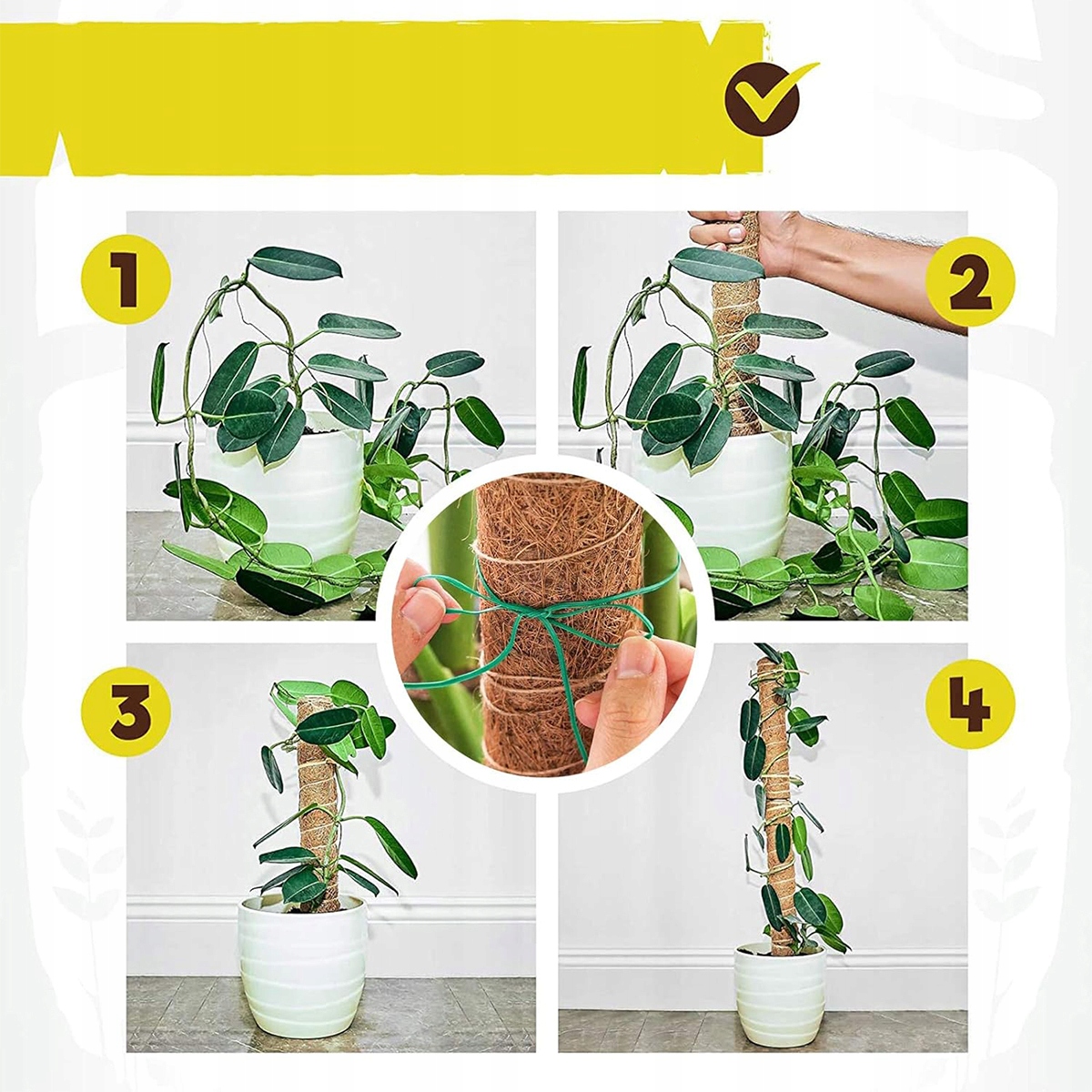 1

2

3

4