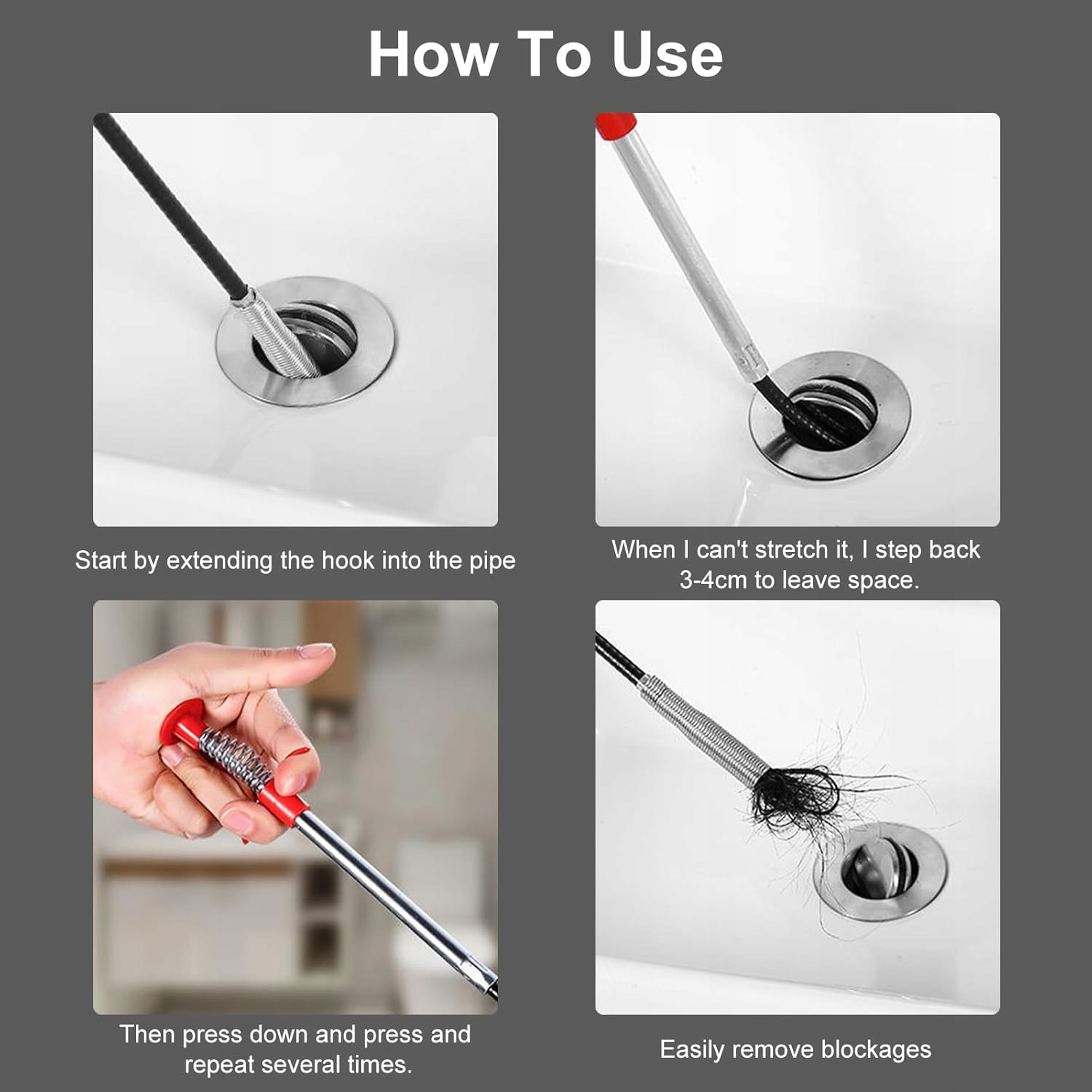 How To Use

Start by extending the hook into the pipe

When I can't stretch it, I step back 3-4cm to leave space.

Then press down and press and repeat several times.

Easily remove blockages