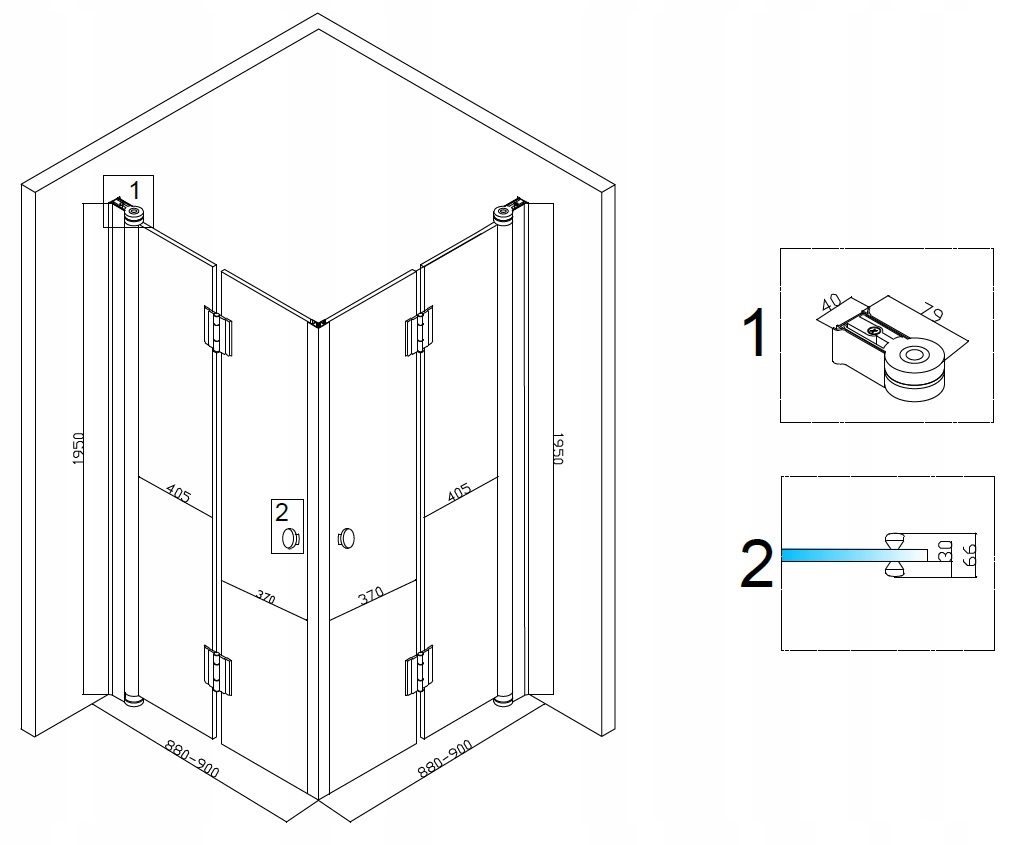 1
1950
405
2
370
370
405
1950
880-900
880-900
1
40
79
2
30
66