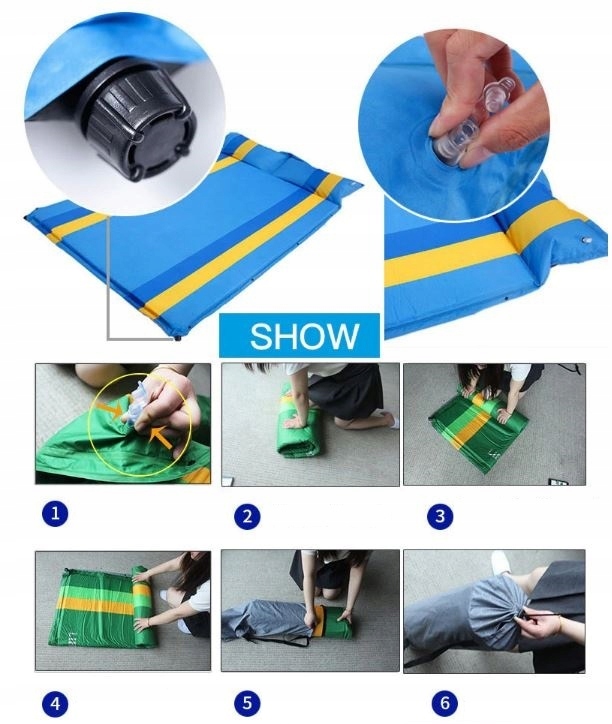 SHOW

1

2

3

4

5

6