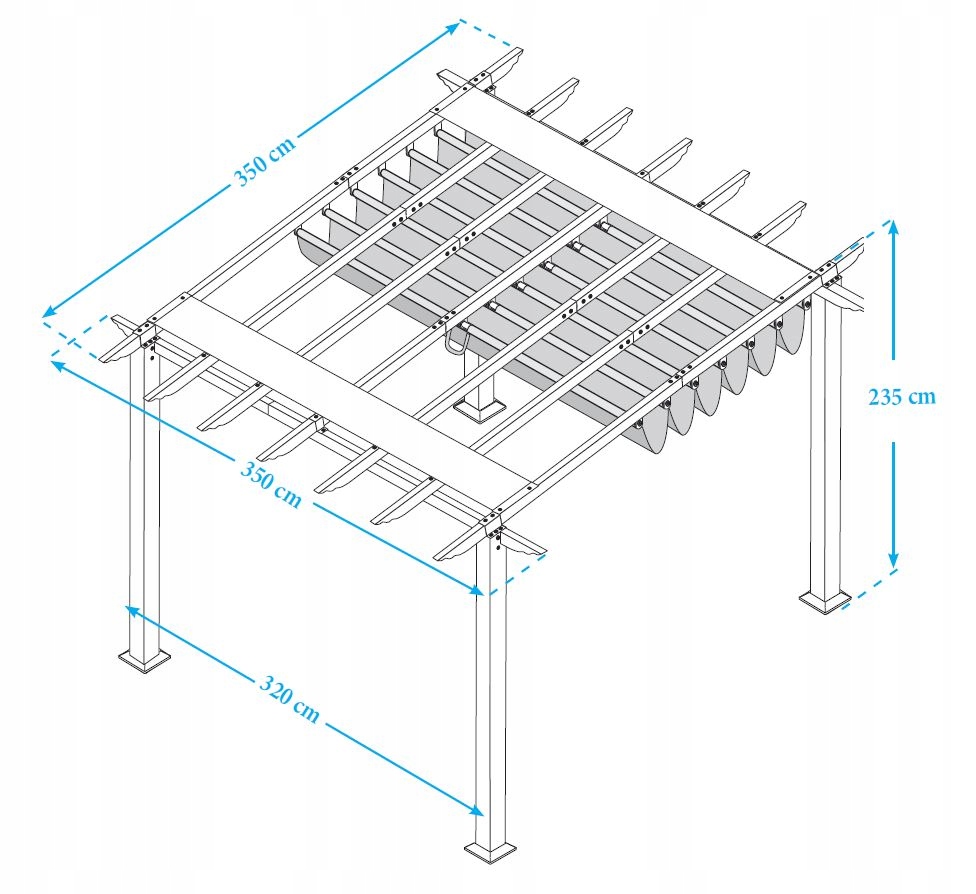 350 cm

235 cm

350 cm

320 cm