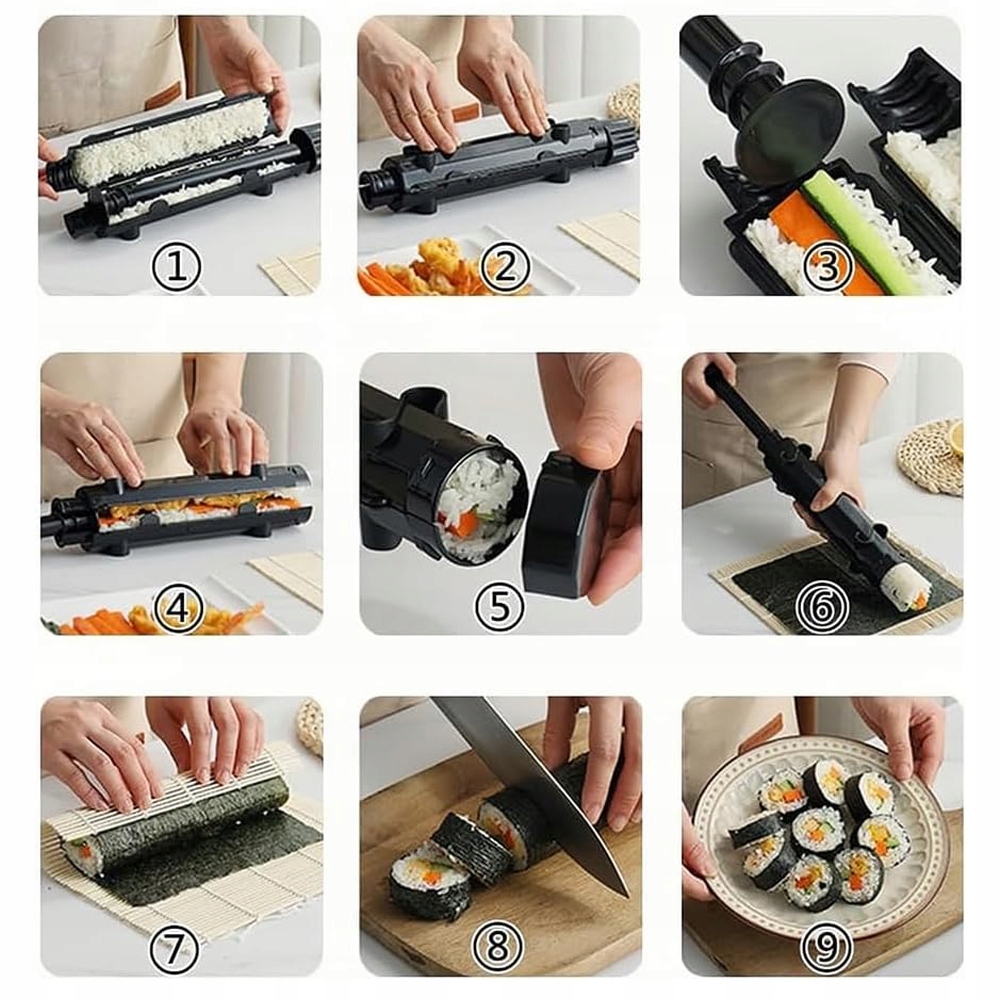 ①
②
③
④
⑤
⑥
⑦
⑧
⑨