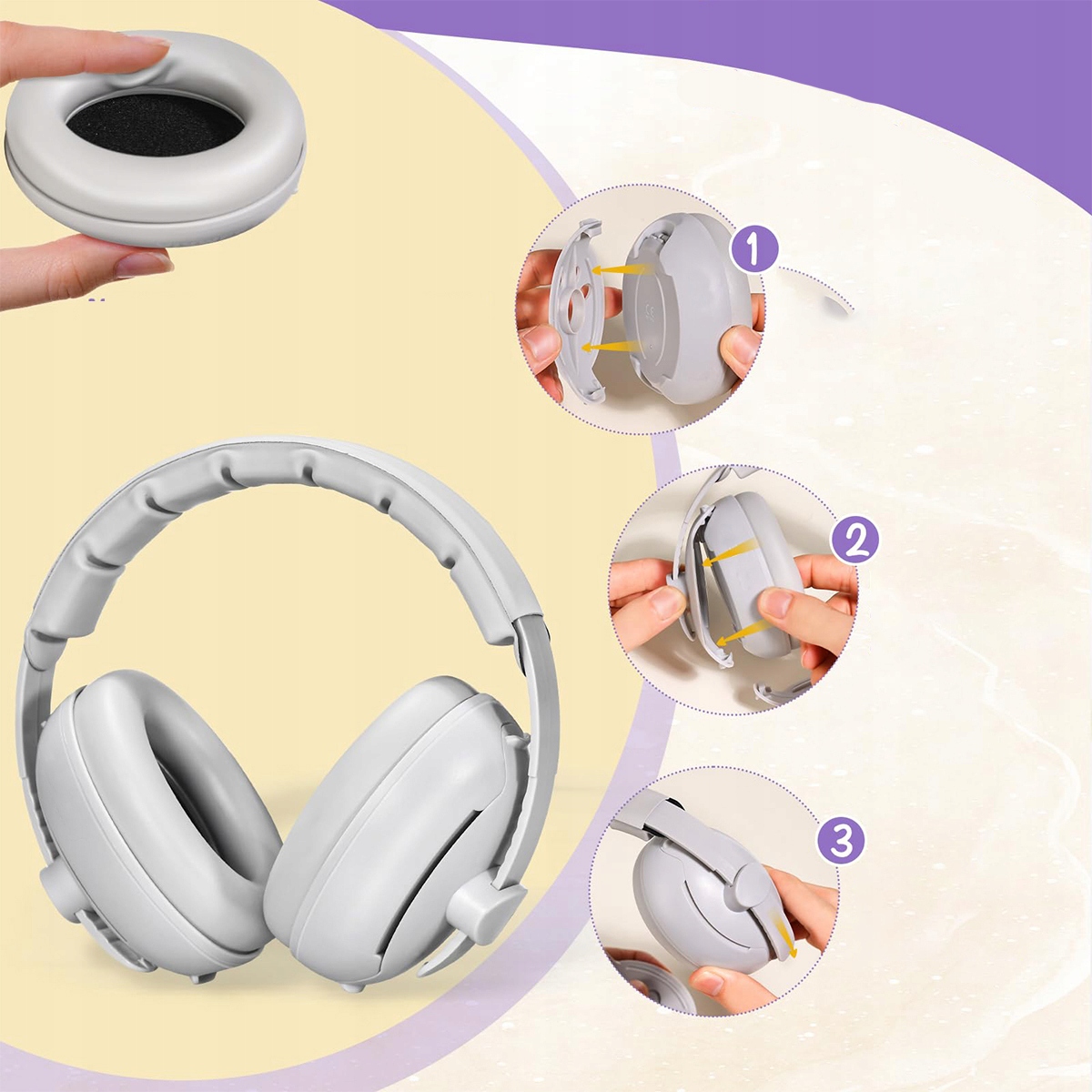 1

2

3