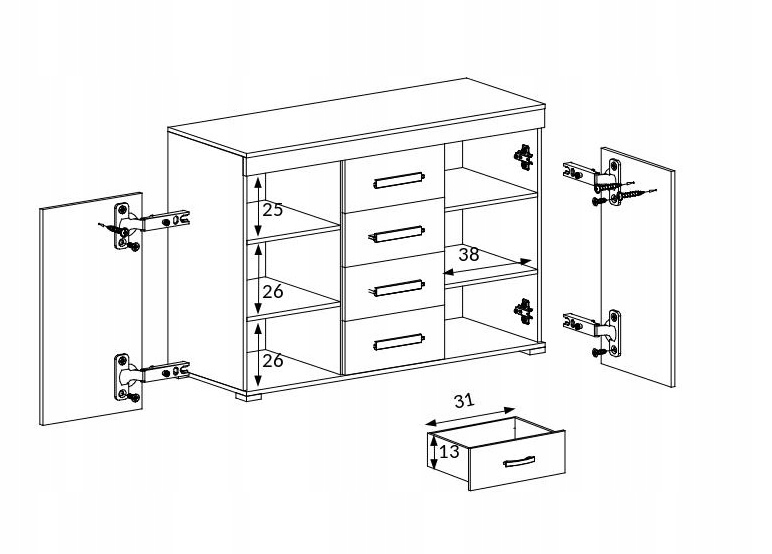 25
26
26
38
31
13