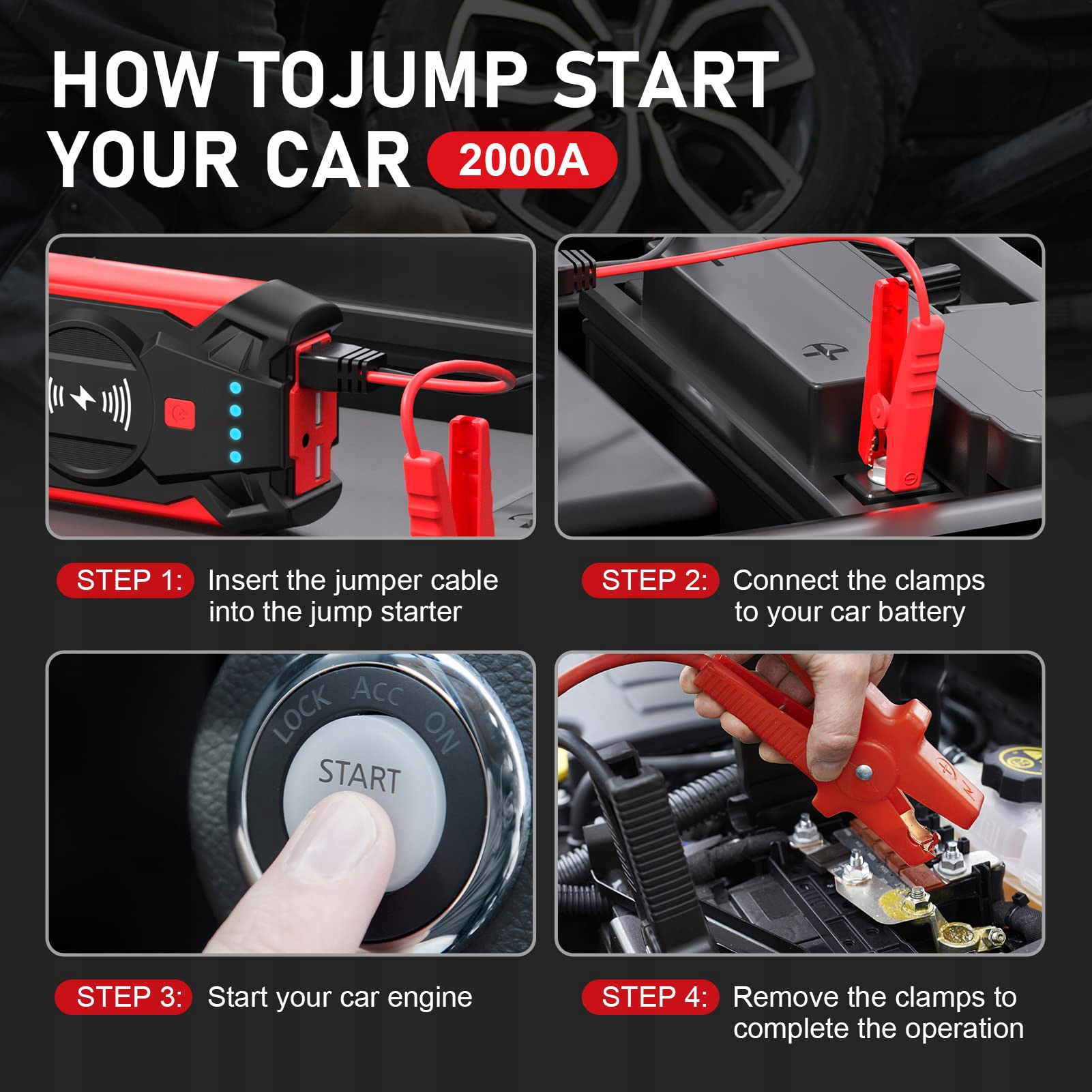 HOW TOJUMP START YOUR CAR 2000A

STEP 1: Insert the jumper cable into the jump starter

STEP 2: Connect the clamps to your car battery

LOCK ACC ON
START

STEP 3: Start your car engine

STEP 4: Remove the clamps to complete the operation