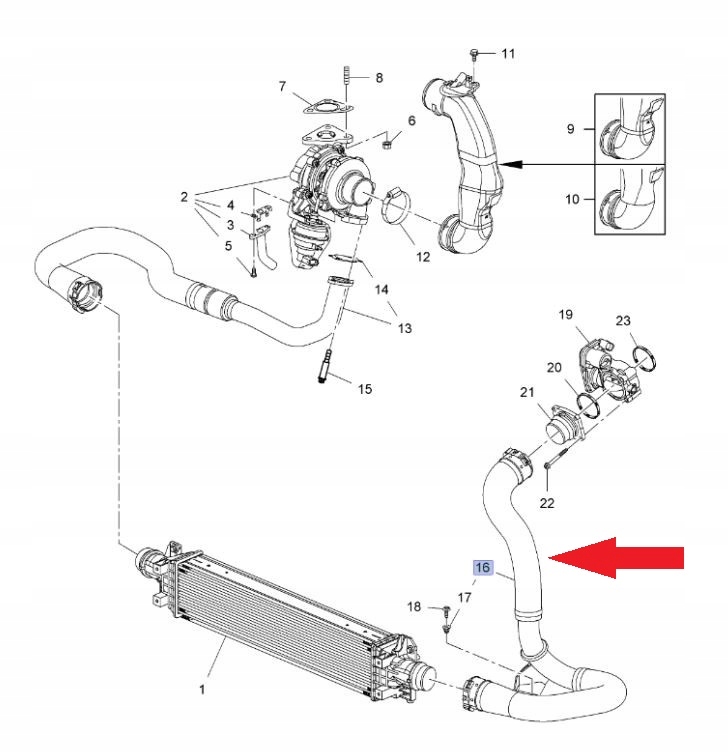 11
8
7
6
9
10
2
4
3
5
12
14
13
15
19
23
20
21
22
16
18
17
1