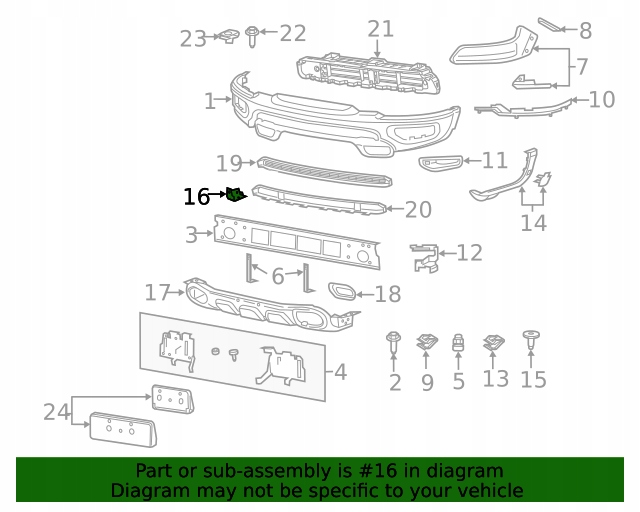 23 22 21 8 7 1 10 19 11 16 20 14 3 12 6 17 18 4 2 9 5 13 15 24

Part or sub-assembly is #16 in diagram
Diagram may not be specific to your vehicle