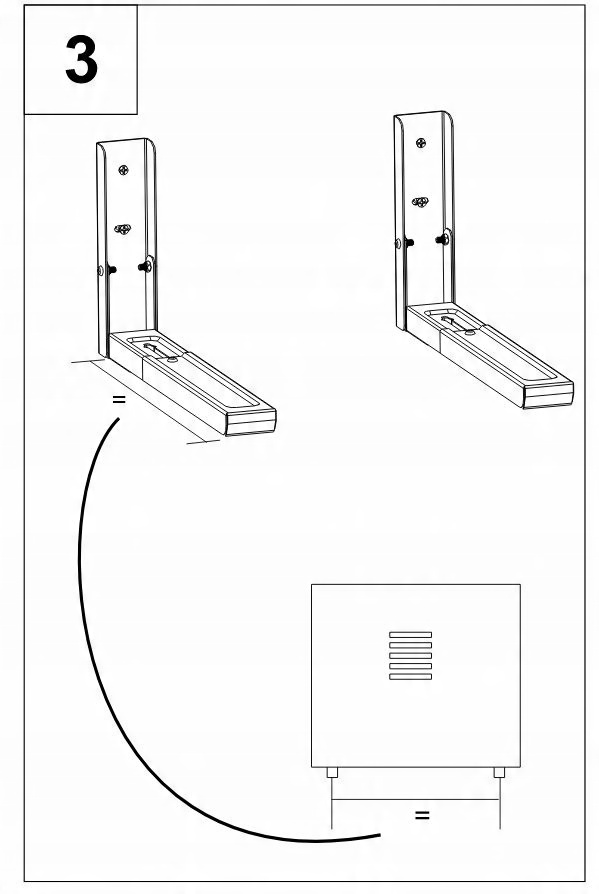 3

=

=