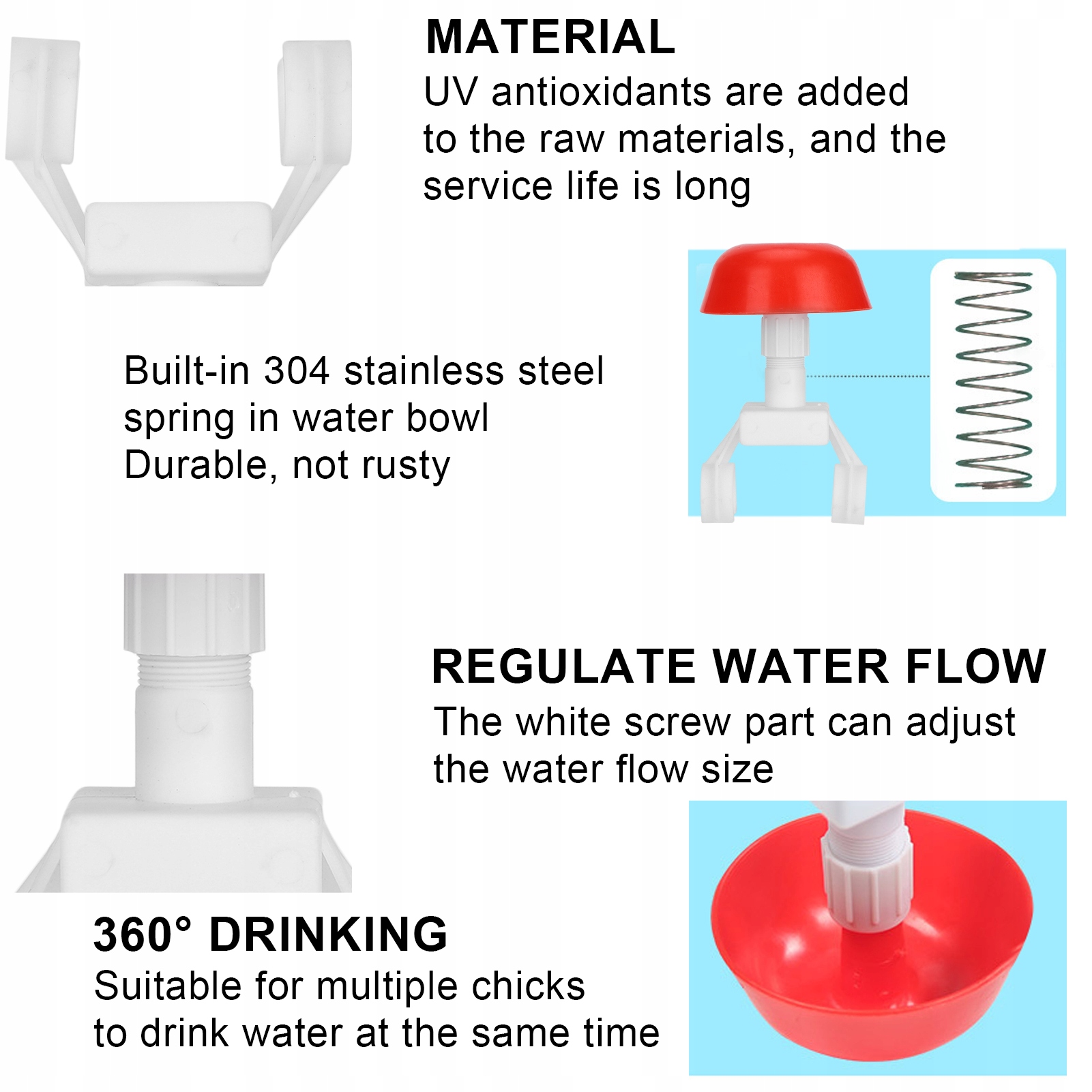 MATERIAL
UV antioxidants are added to the raw materials, and the service life is long

Built-in 304 stainless steel spring in water bowl
Durable, not rusty

REGULATE WATER FLOW
The white screw part can adjust the water flow size

360° DRINKING
Suitable for multiple chicks to drink water at the same time