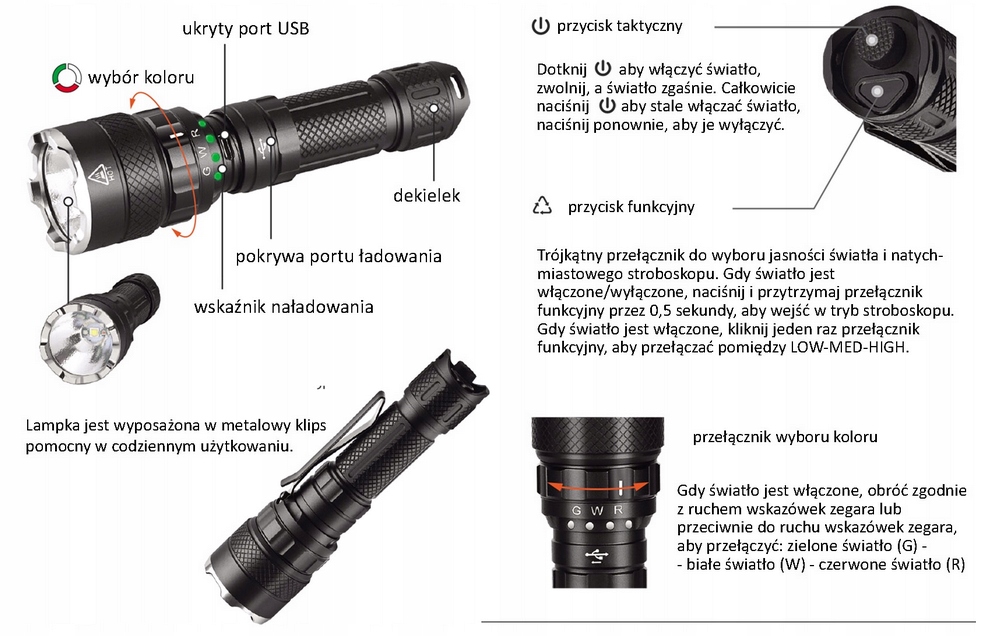 ukryty port USB

wybór koloru

G W R

dekielek

pokrywa portu ładowania

wskaźnik naładowania

Lampka jest wyposażona w metalowy klips pomocny w codziennym użytkowaniu.

przycisk taktyczny

Dotknij aby włączyć światło, zwolnij, a światło zgaśnie. Całkowicie naciśnij aby stale włączać światło, naciśnij ponownie, aby je wyłączyć.

przycisk funkcyjny

Trójkątny przełącznik do wyboru jasności światła i natychmiastowego stroboskopu. Gdy światło jest włączone/wyłączone, naciśnij i przytrzymaj przełącznik funkcyjny przez 0,5 sekundy, aby wejść w tryb stroboskopu. Gdy światło jest włączone, kliknij jeden raz przełącznik funkcyjny, aby przełączać pomiędzy LOW-MED-HIGH.

przełącznik wyboru koloru

G W R

Gdy światło jest włączone, obróć zgodnie z ruchem wskazówek zegara lub przeciwnie do ruchu wskazówek zegara, aby przełączyć: zielone światło (G) - - białe światło (W) - czerwone światło (R)