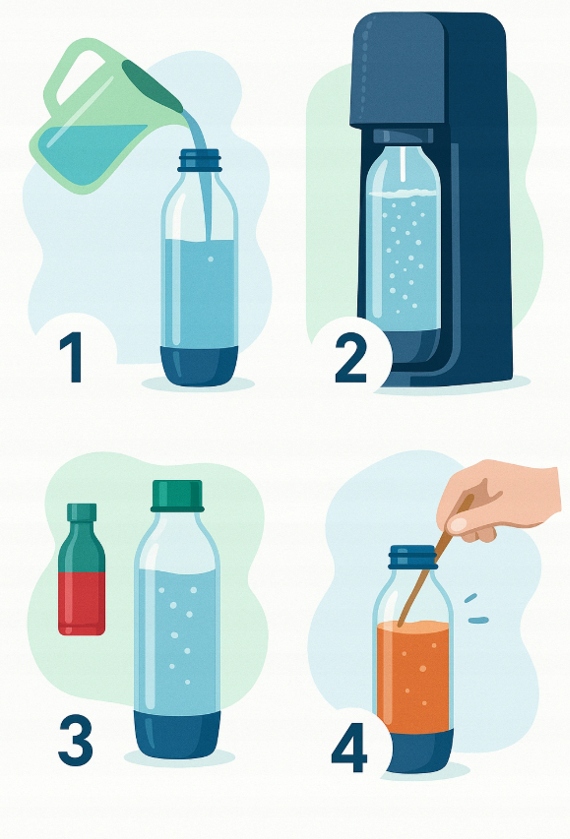 1
2
3
4