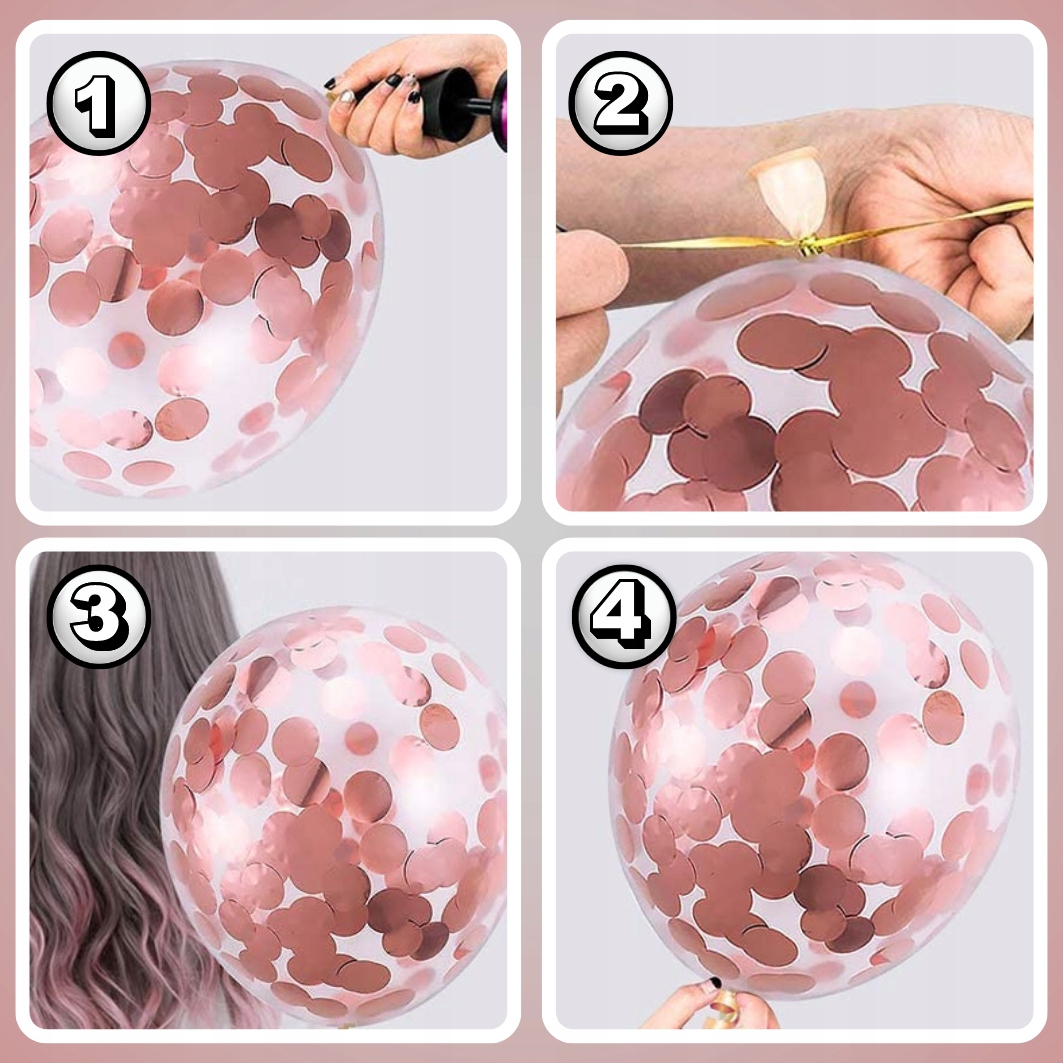 1

2

3

4