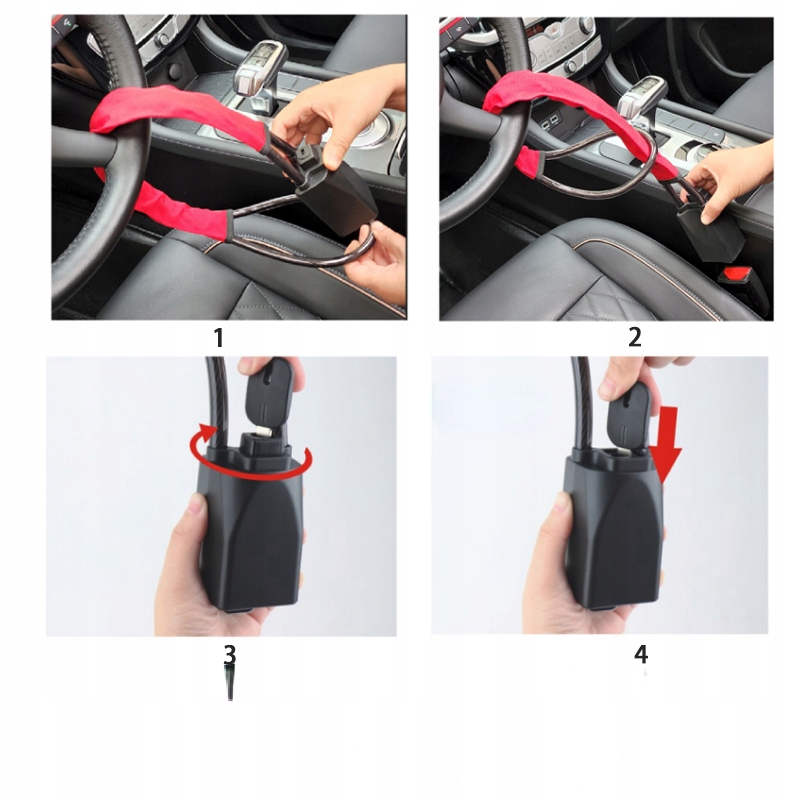 1

2

3

4