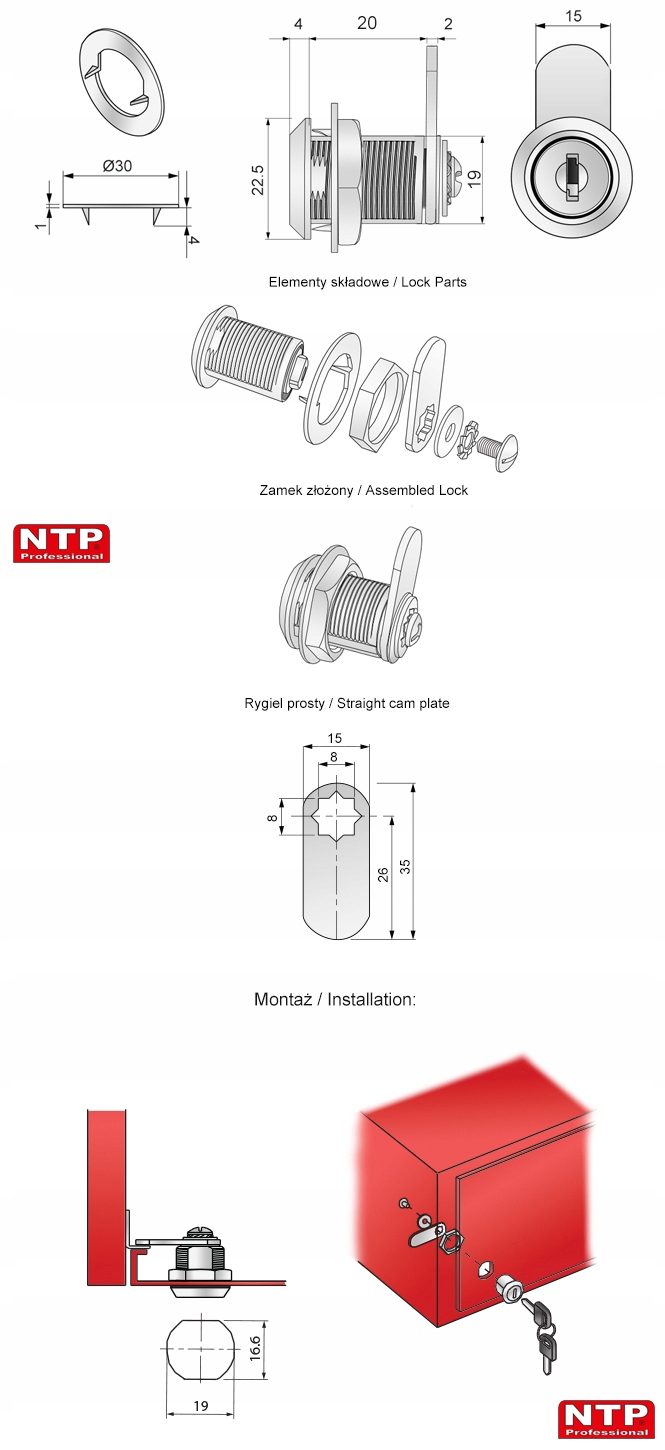 Ø30

1

4

4

20

2

22.5

19

15

Elementy składowe / Lock Parts

Zamek złożony / Assembled Lock

NTP Professional

Rygiel prosty / Straight cam plate

15

8

8

26

35

Montaż / Installation:

16.6

19

NTP Professional