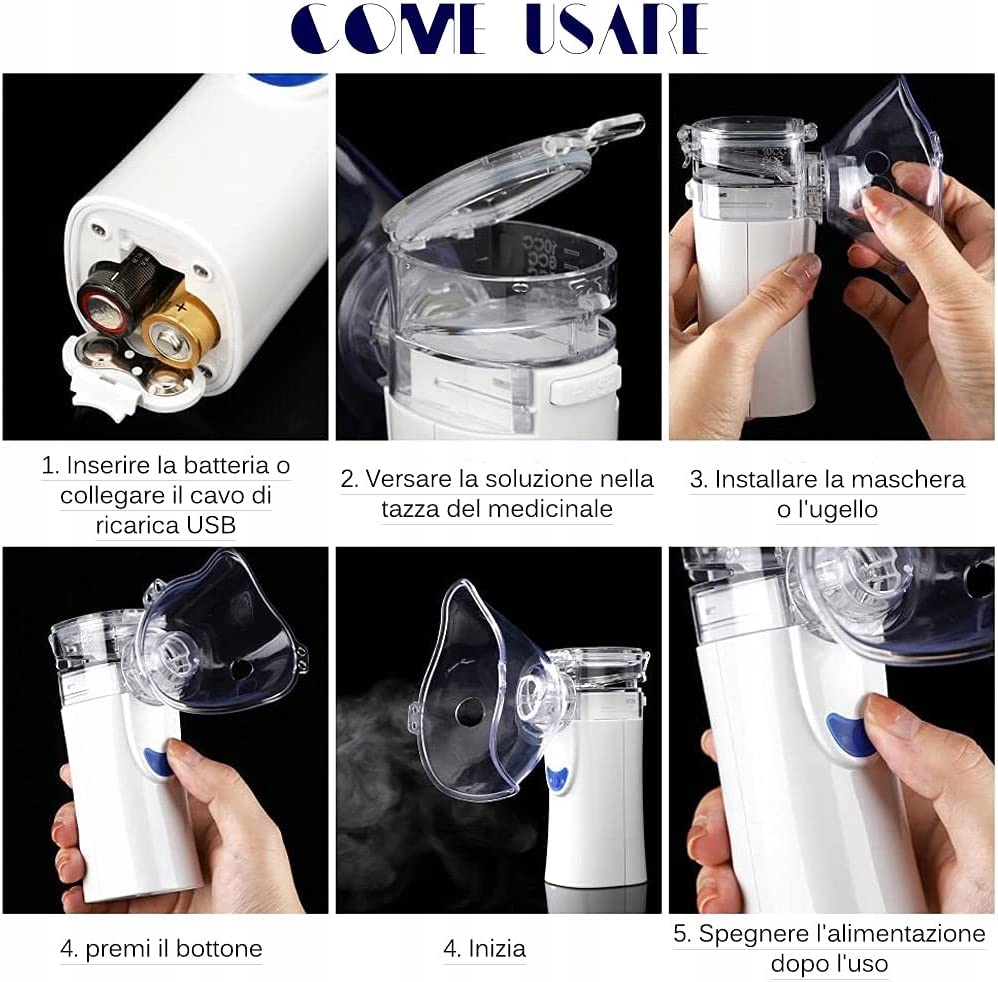 COME USARE

1. Inserire la batteria o collegare il cavo di ricarica USB

2. Versare la soluzione nella tazza del medicinale

3. Installare la maschera o l'ugello

4. premi il bottone

4. Inizia

5. Spegnere l'alimentazione dopo l'uso