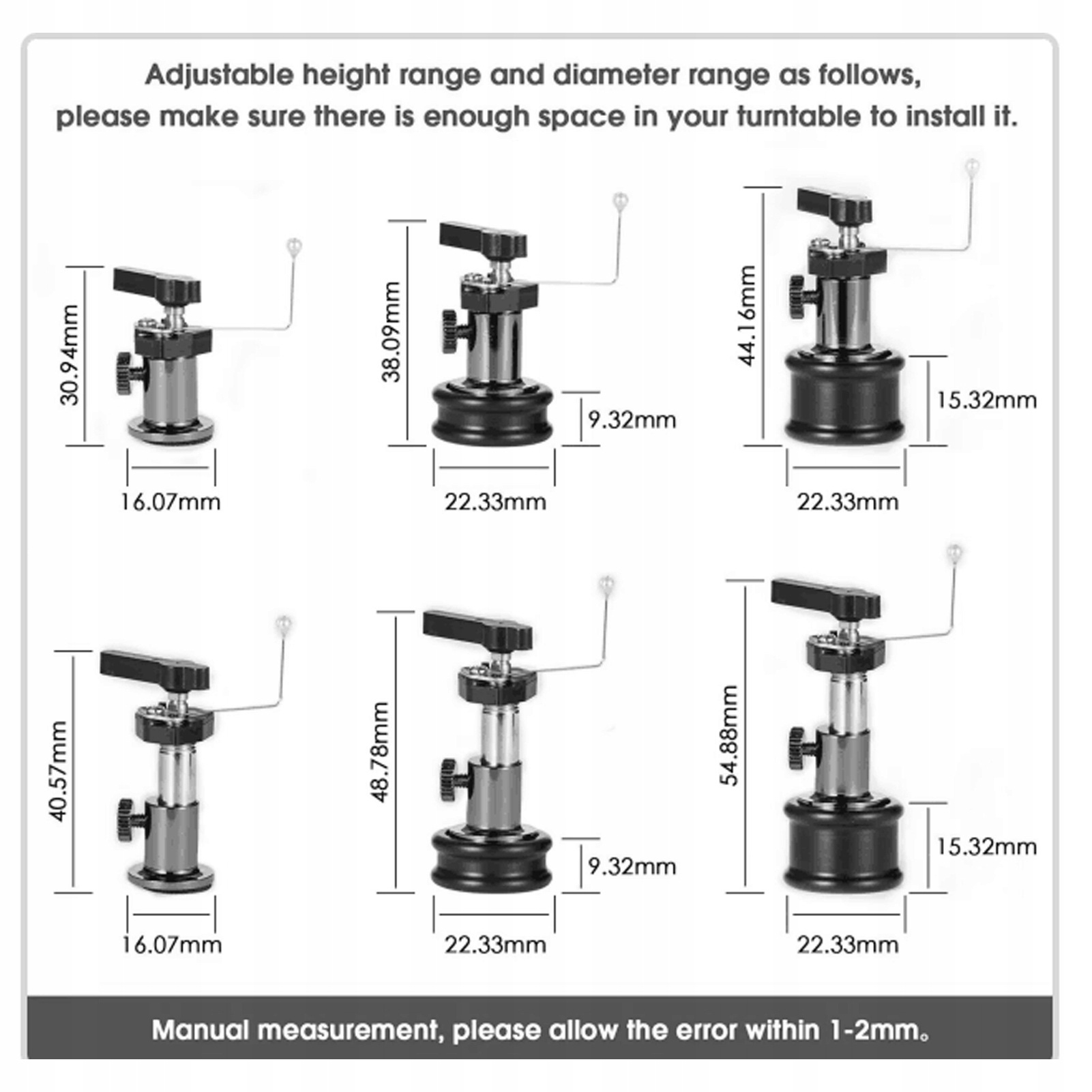 Adjustable height range and diameter range as follows, please make sure there is enough space in your turntable to install it.

30.94mm

16.07mm

38.09mm

9.32mm

22.33mm

44.16mm

15.32mm

22.33mm

40.57mm

16.07mm

48.78mm

9.32mm

22.33mm

54.88mm

15.32mm

22.33mm

Manual measurement, please allow the error within 1-2mm。