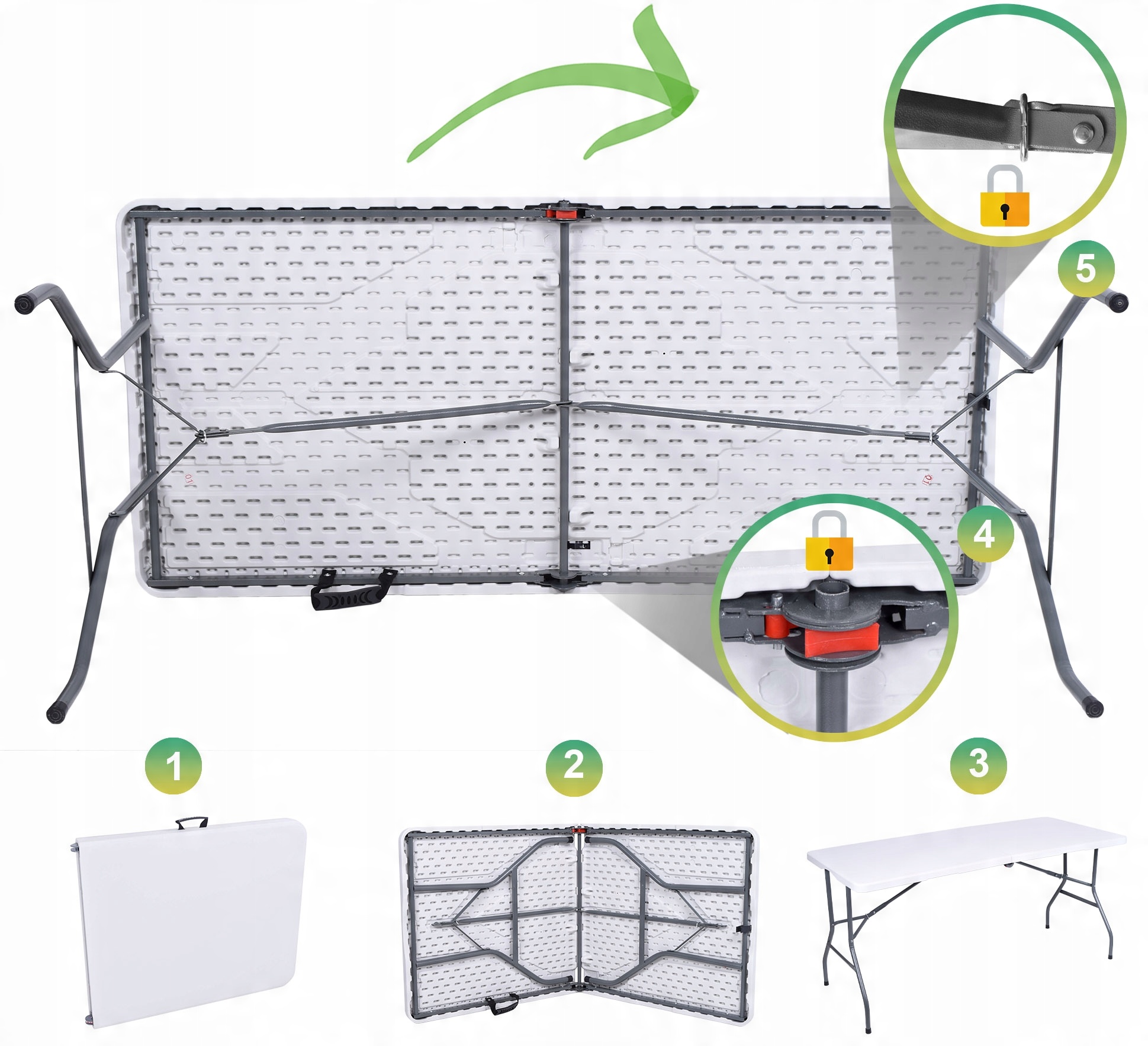 5

4

1

2

3