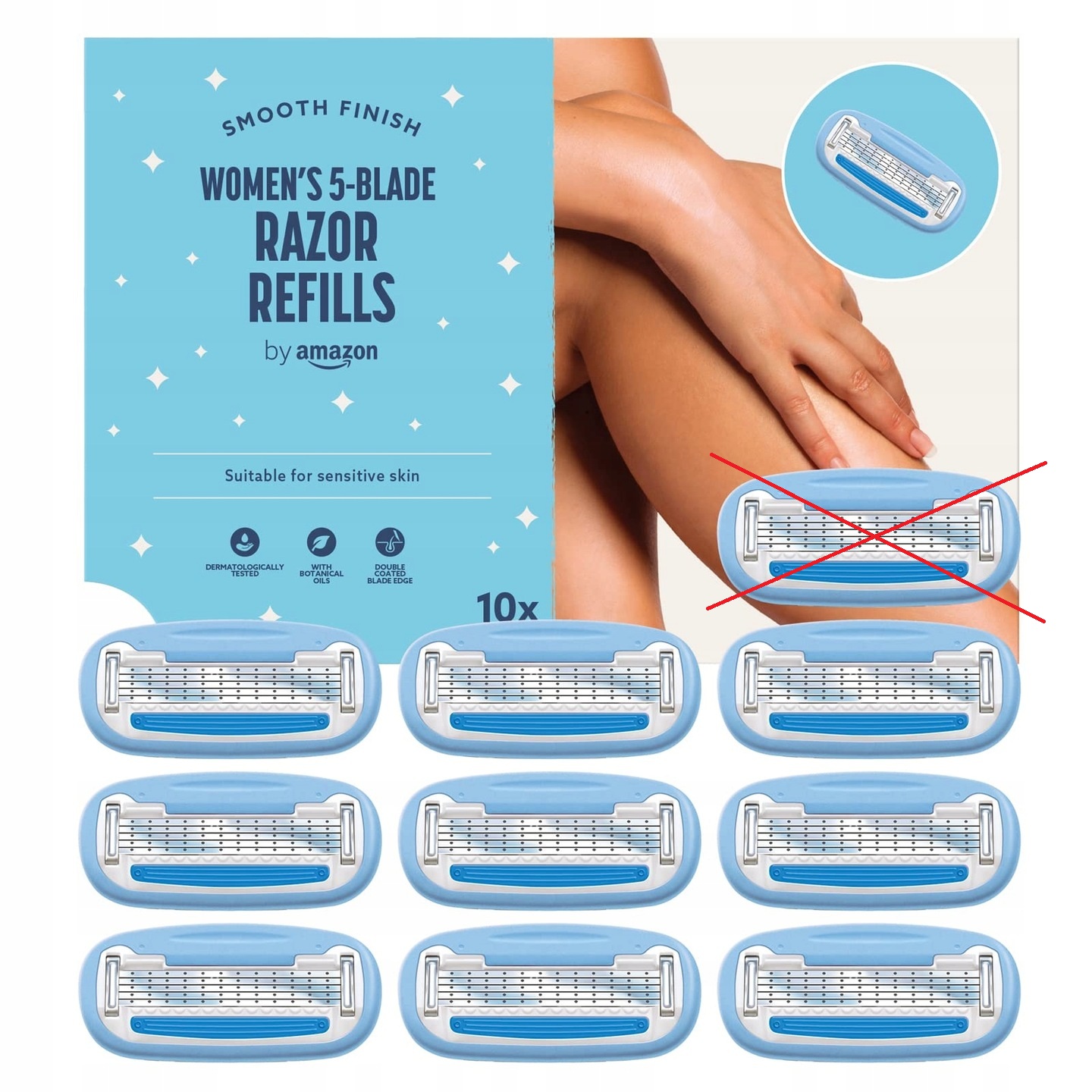 SMOOTH FINISH

WOMEN'S 5-BLADE RAZOR REFILLS

by amazon

Suitable for sensitive skin

DERMATOLOGICALLY TESTED

WITH BOTANICAL OILS

DOUBLE COATED BLADE EDGE

10x