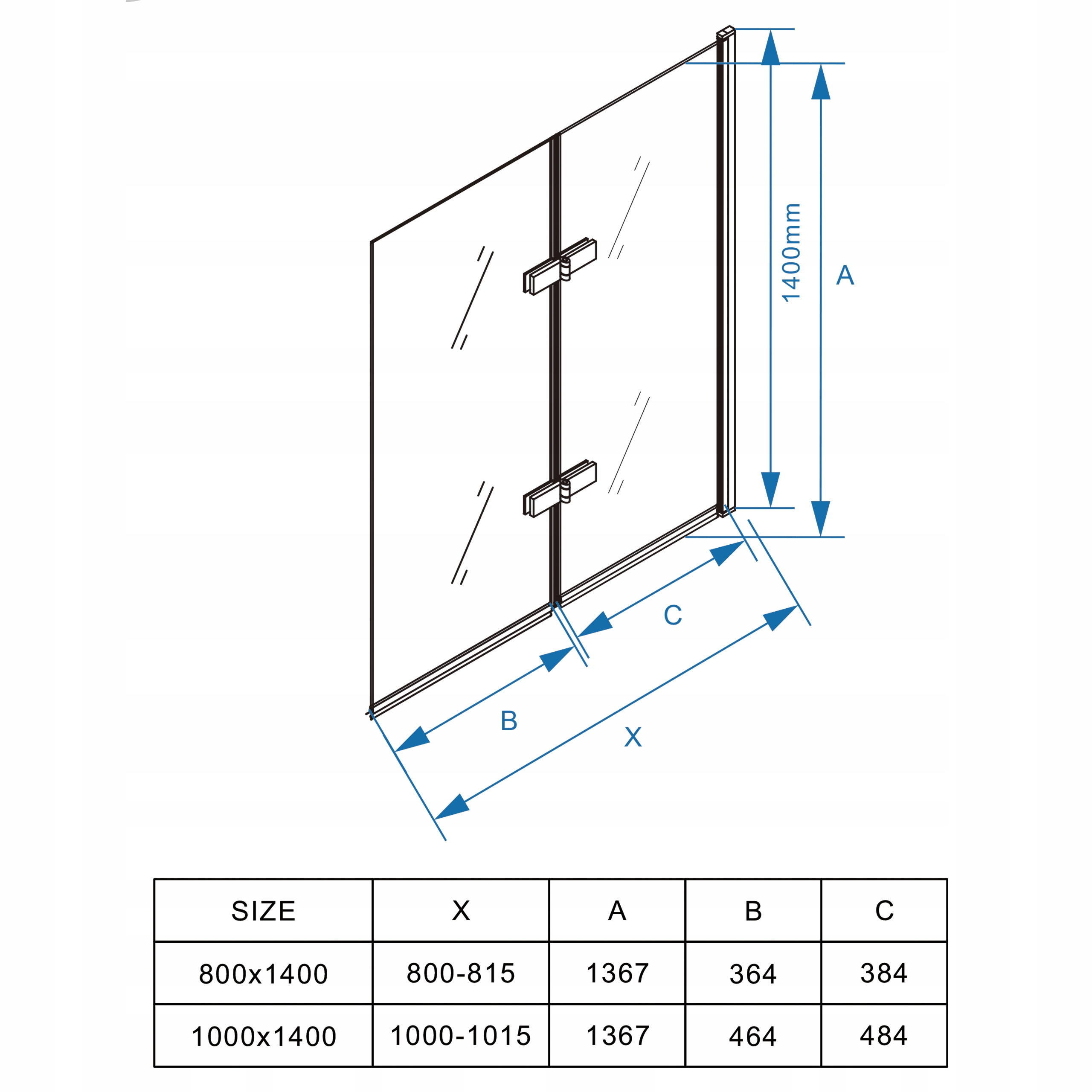 1400mm

A

C

B

X

| SIZE | X | A | B | C |
|---|---|---|---|---|
| 800x1400 | 800-815 | 1367 | 364 | 384 |
| 1000x1400 | 1000-1015 | 1367 | 464 | 484 |