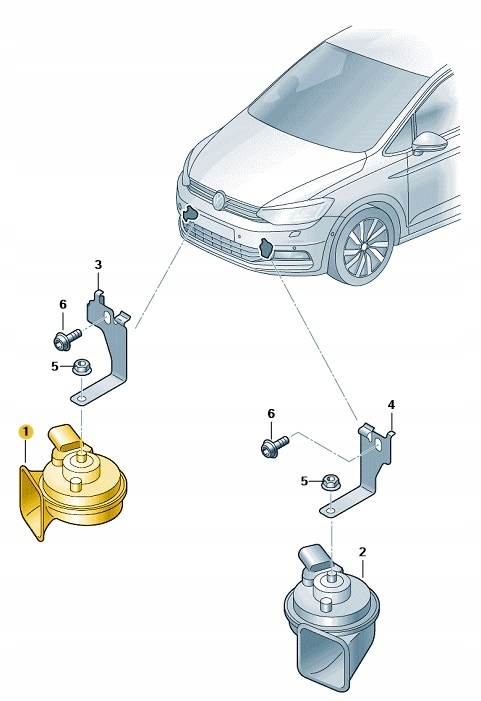 3
6
5
1
6
4
5
2