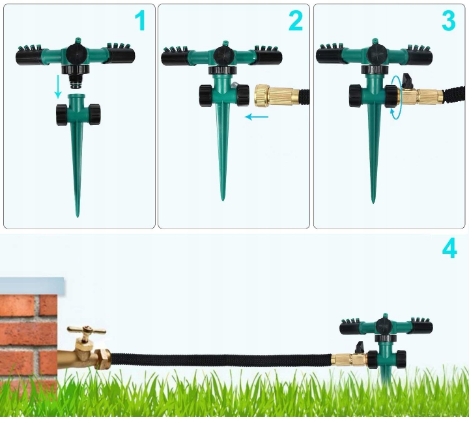 1

2

3

4