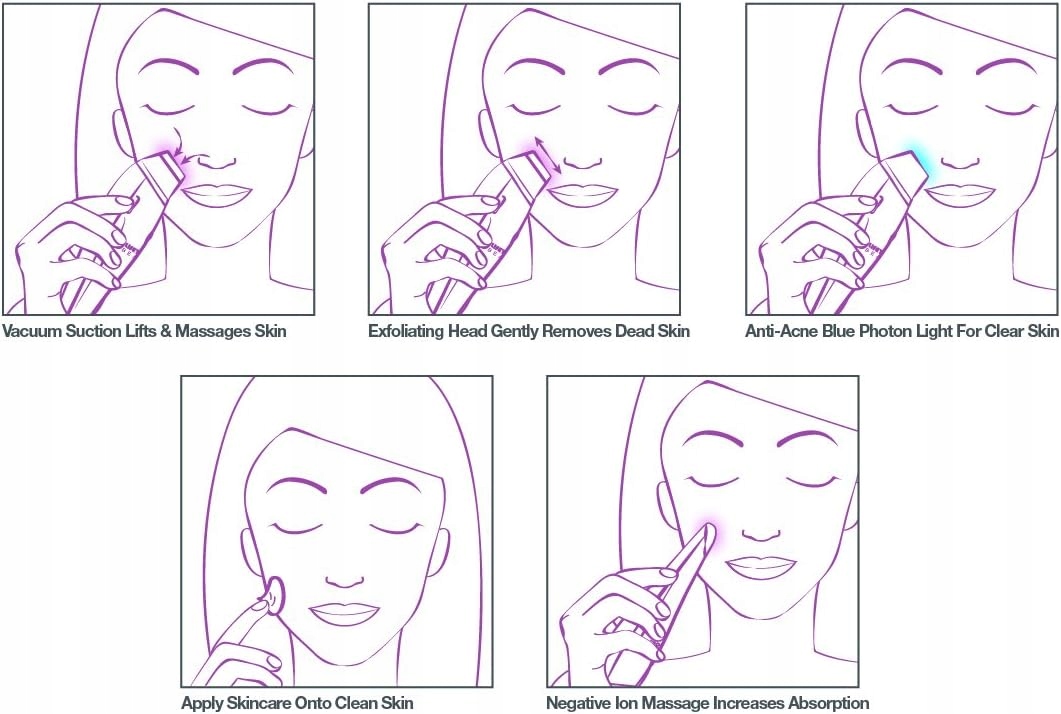 Vacuum Suction Lifts & Massages Skin

Exfoliating Head Gently Removes Dead Skin

Anti-Acne Blue Photon Light For Clear Skin

Apply Skincare Onto Clean Skin

Negative Ion Massage Increases Absorption